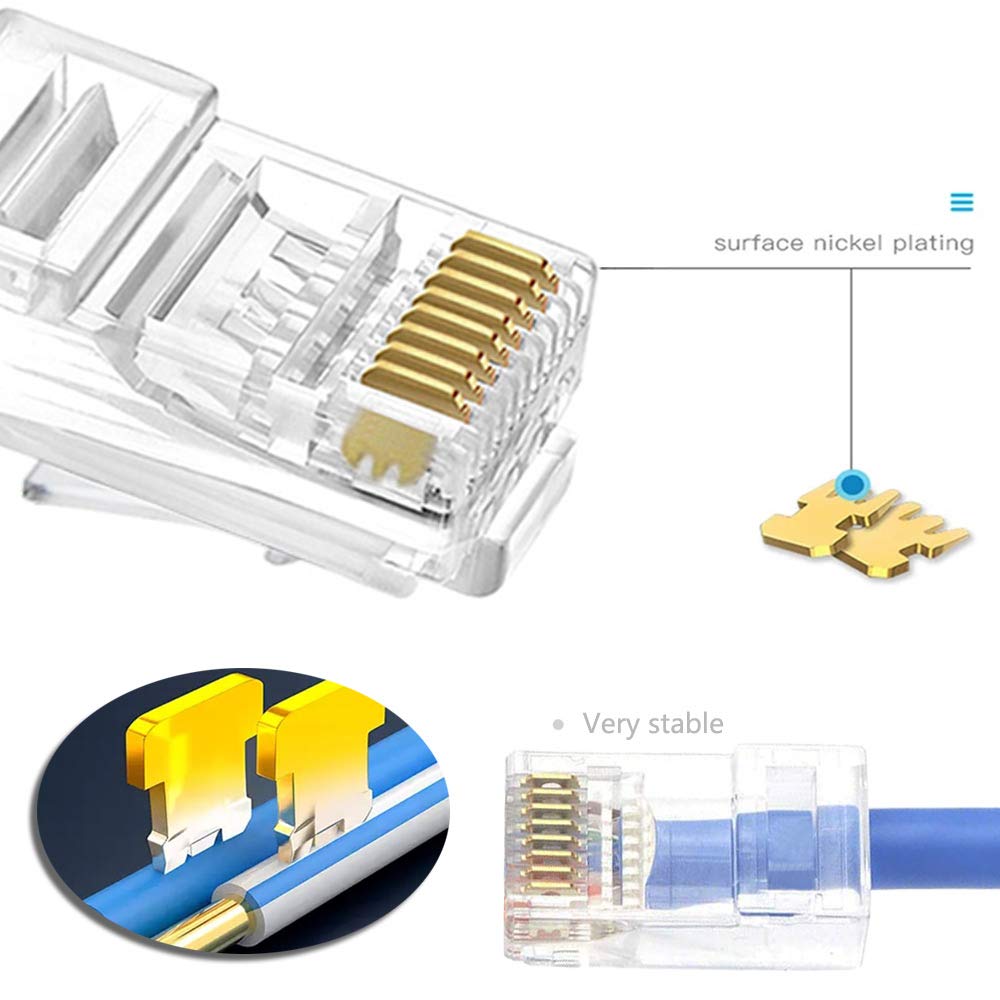 surface nickel plating

Very stable