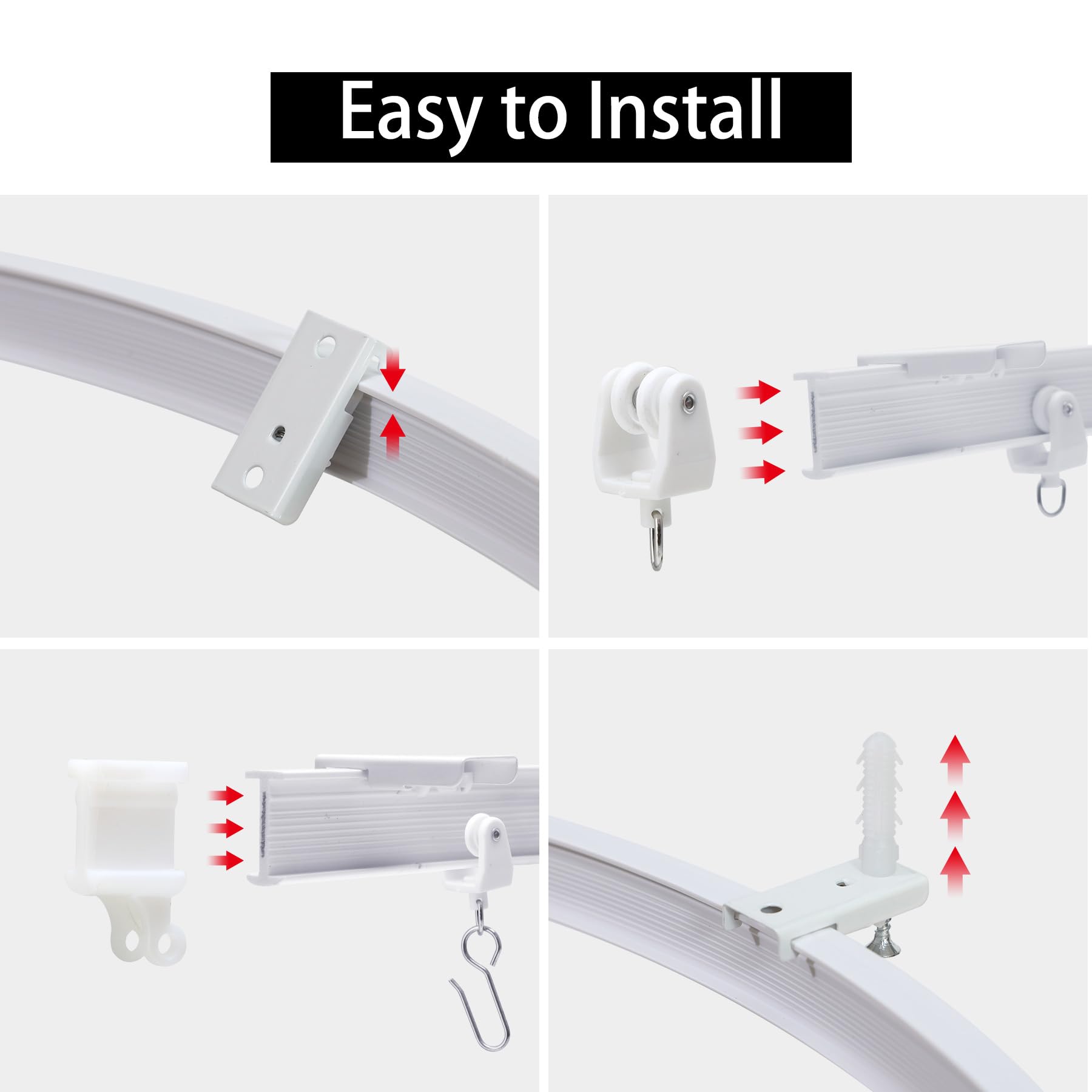 Easy to Install