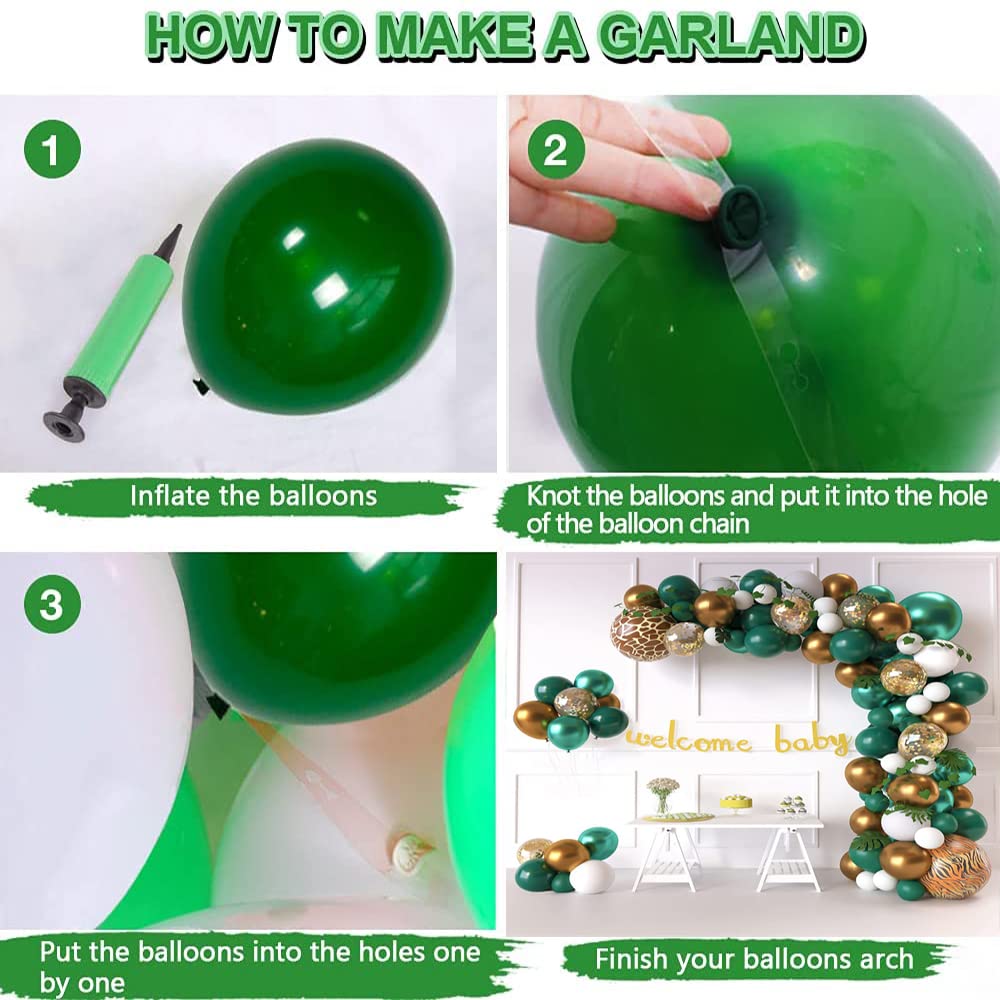 HOW TO MAKE A GARLAND

1

Inflate the balloons

2

Knot the balloons and put it into the hole of the balloon chain

3

Put the balloons into the holes one by one

welcome baby

Finish your balloons arch