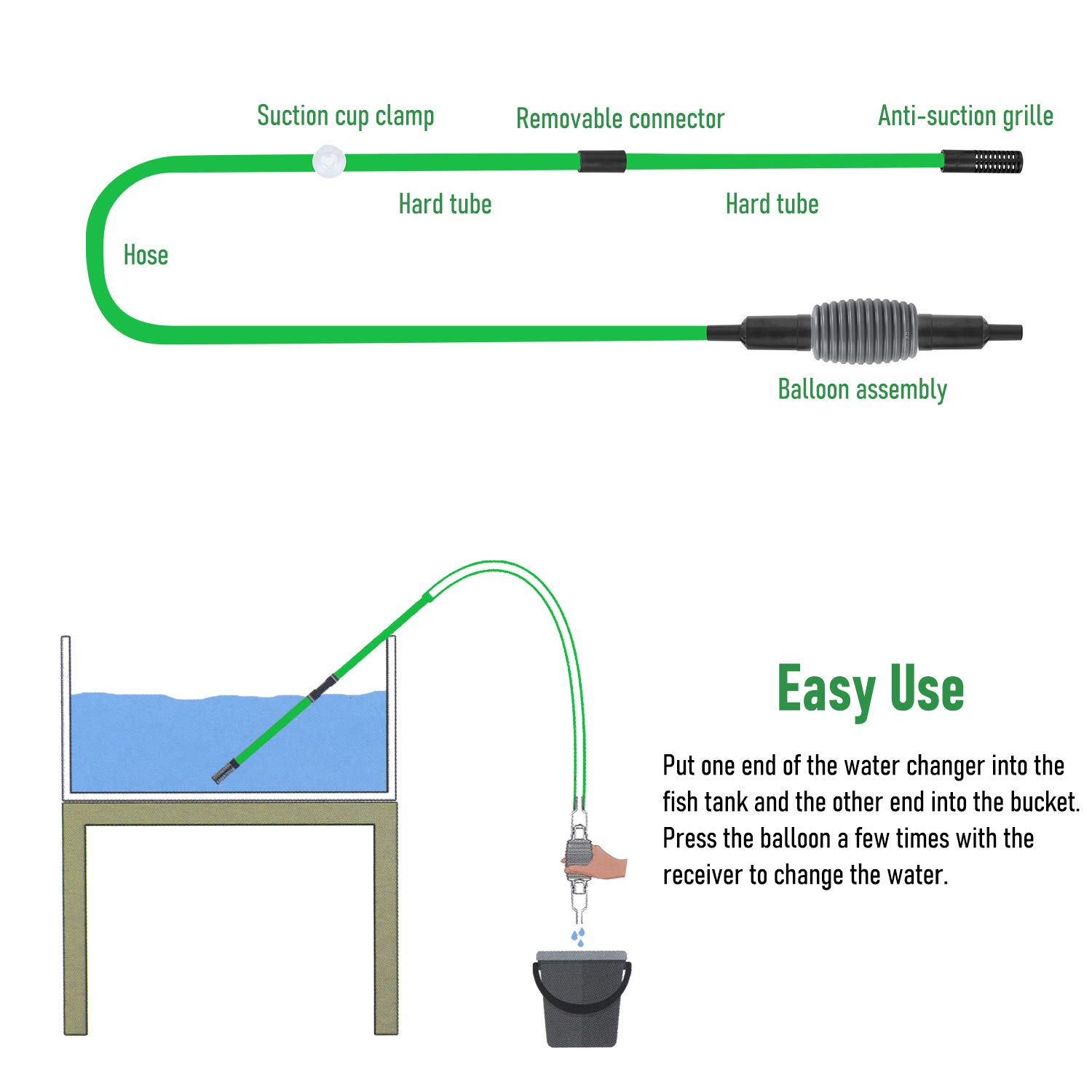 Suction cup clamp
Removable connector
Anti-suction grille
Hard tube
Hard tube
Hose
Balloon assembly

Easy Use

Put one end of the water changer into the fish tank and the other end into the bucket. Press the balloon a few times with the receiver to change the water.