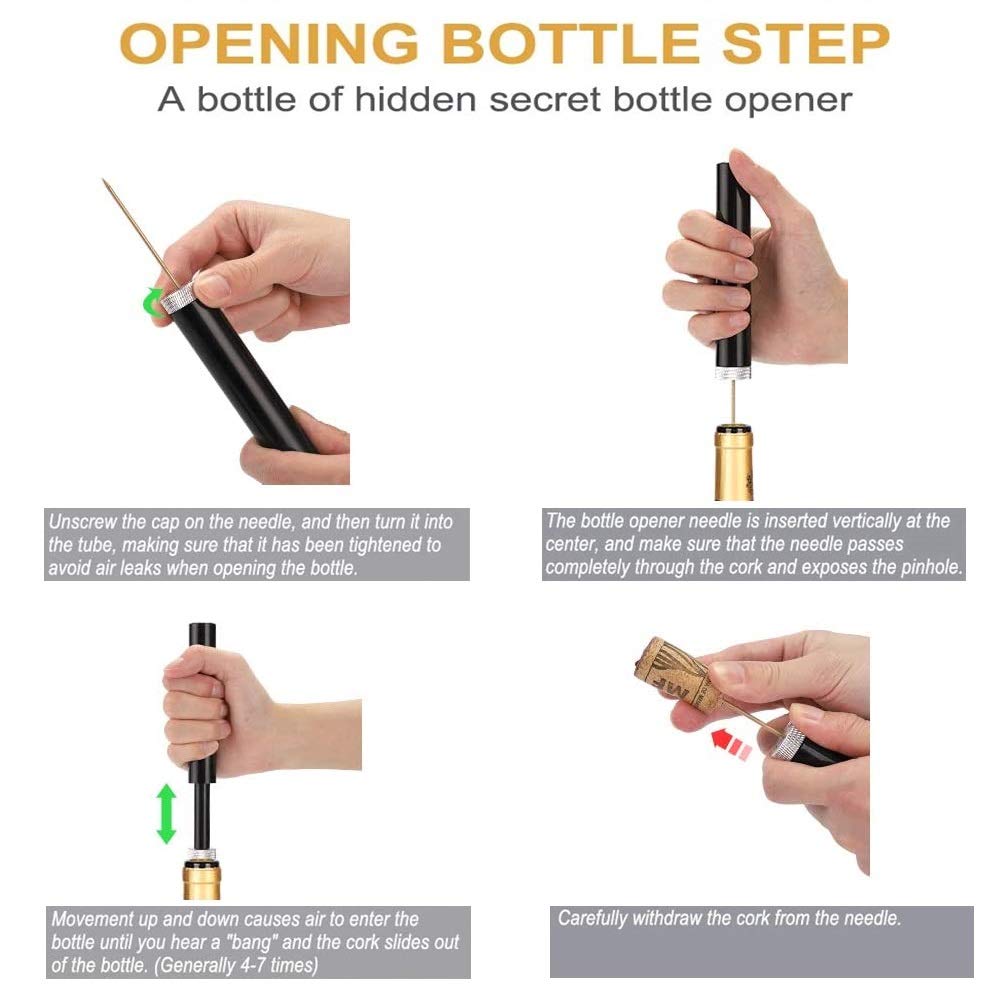 OPENING BOTTLE STEP

A bottle of hidden secret bottle opener

Unscrew the cap on the needle, and then turn it into the tube, making sure that it has been tightened to avoid air leaks when opening the bottle.

The bottle opener needle is inserted vertically at the center, and make sure that the needle passes completely through the cork and exposes the pinhole.

Movement up and down causes air to enter the bottle until you hear a "bang" and the cork slides out of the bottle. (Generally 4-7 times)

Carefully withdraw the cork from the needle.