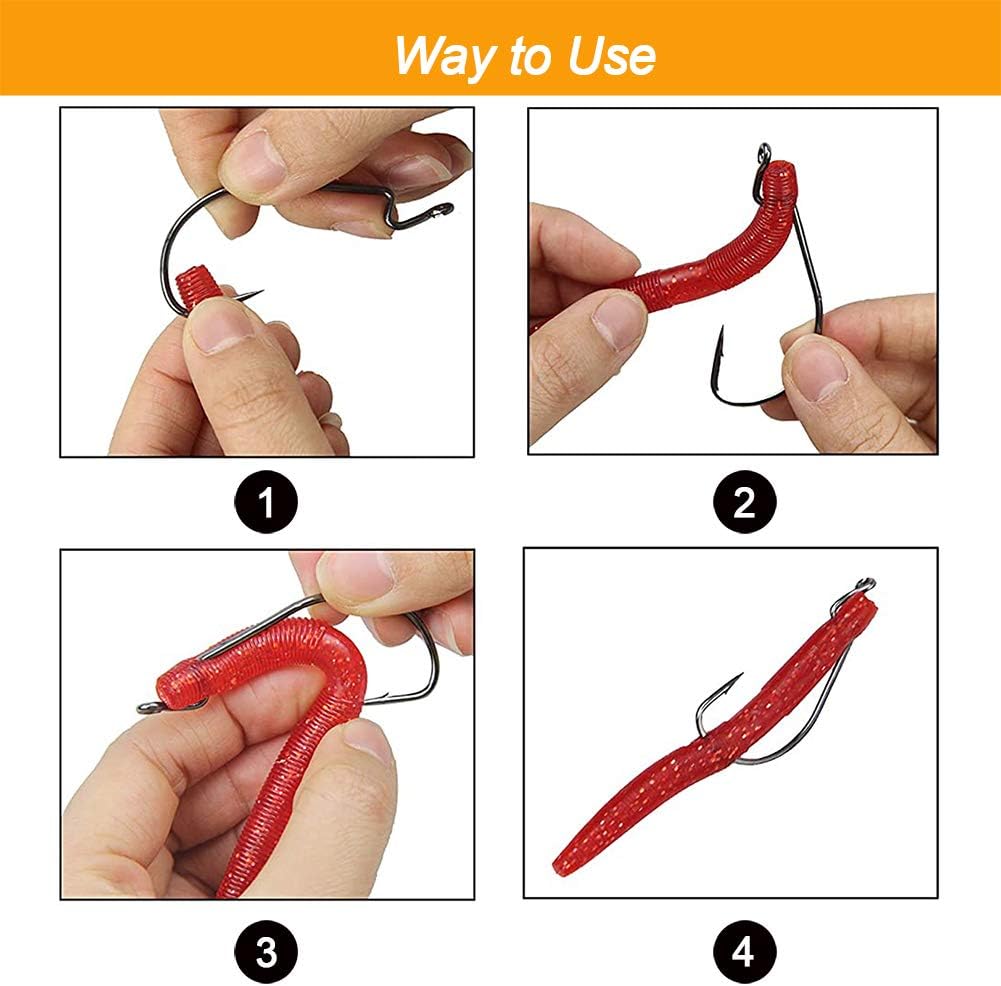 Way to Use

1

2

3

4