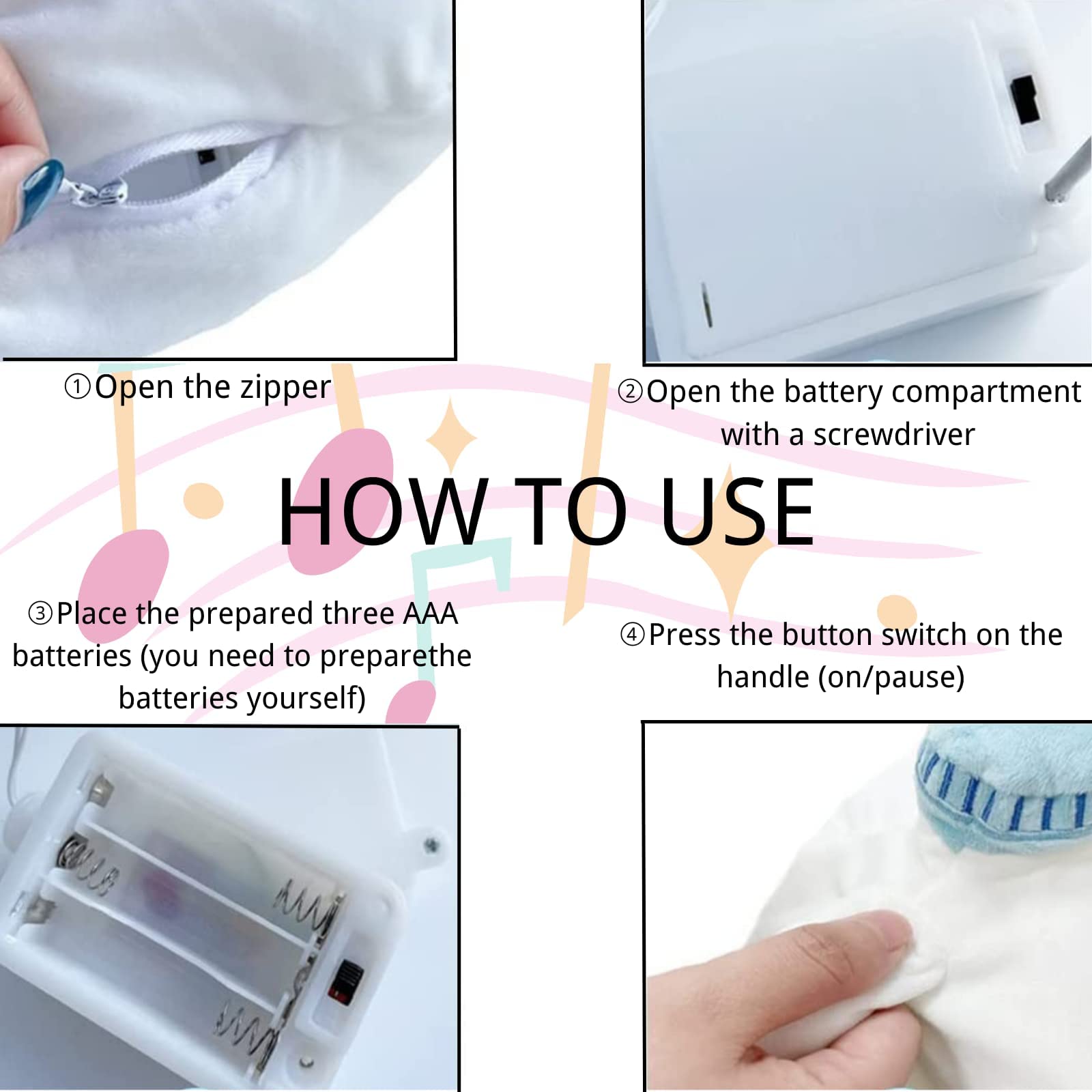 ①Open the zipper

②Open the battery compartment with a screwdriver

HOW TO USE

③Place the prepared three AAA batteries (you need to preparethe batteries yourself)

④Press the button switch on the handle (on/pause)