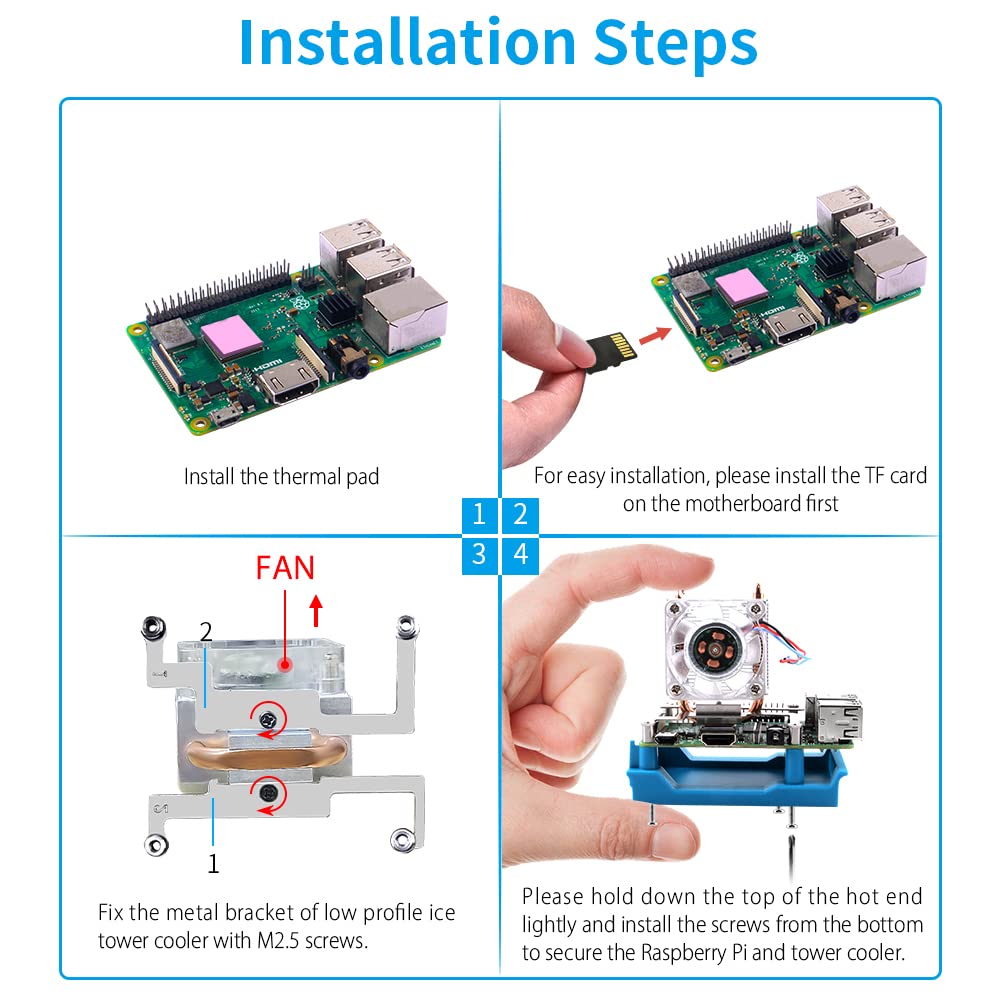 Installation Steps

Install the thermal pad

For easy installation, please install the TF card on the motherboard first

1

2

3

4

FAN

2

1

Fix the metal bracket of low profile ice tower cooler with M2.5 screws.

Please hold down the top of the hot end lightly and install the screws from the bottom to secure the Raspberry Pi and tower cooler.