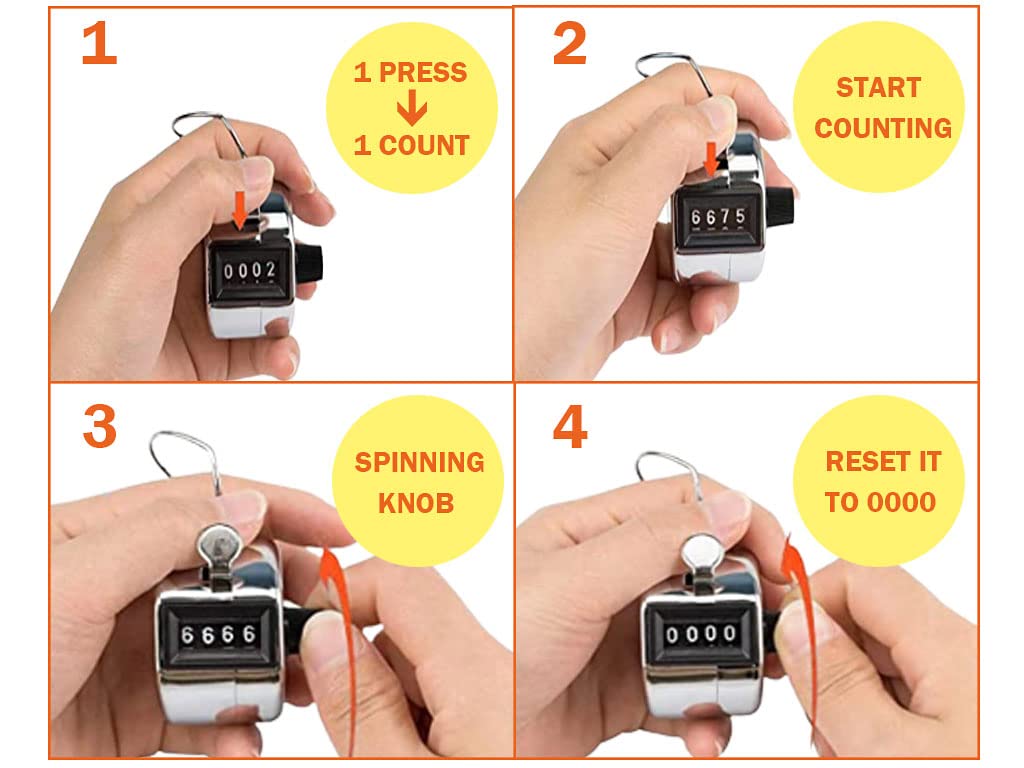 1

1 PRESS
↓
1 COUNT

0002

2

START COUNTING

6675

3

SPINNING KNOB

6666

4

RESET IT TO 0000

0000