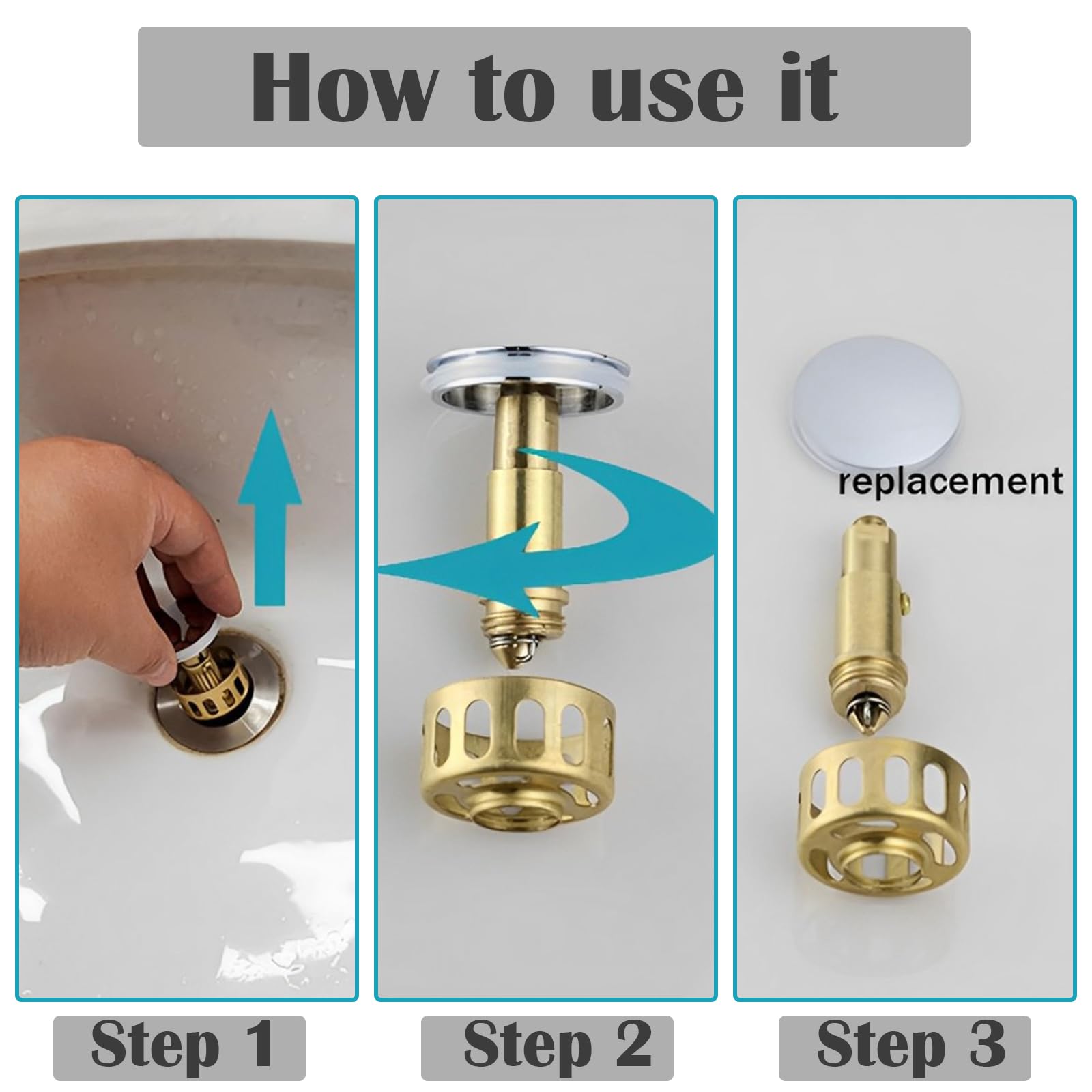 How to use it

replacement

Step 1

Step 2

Step 3