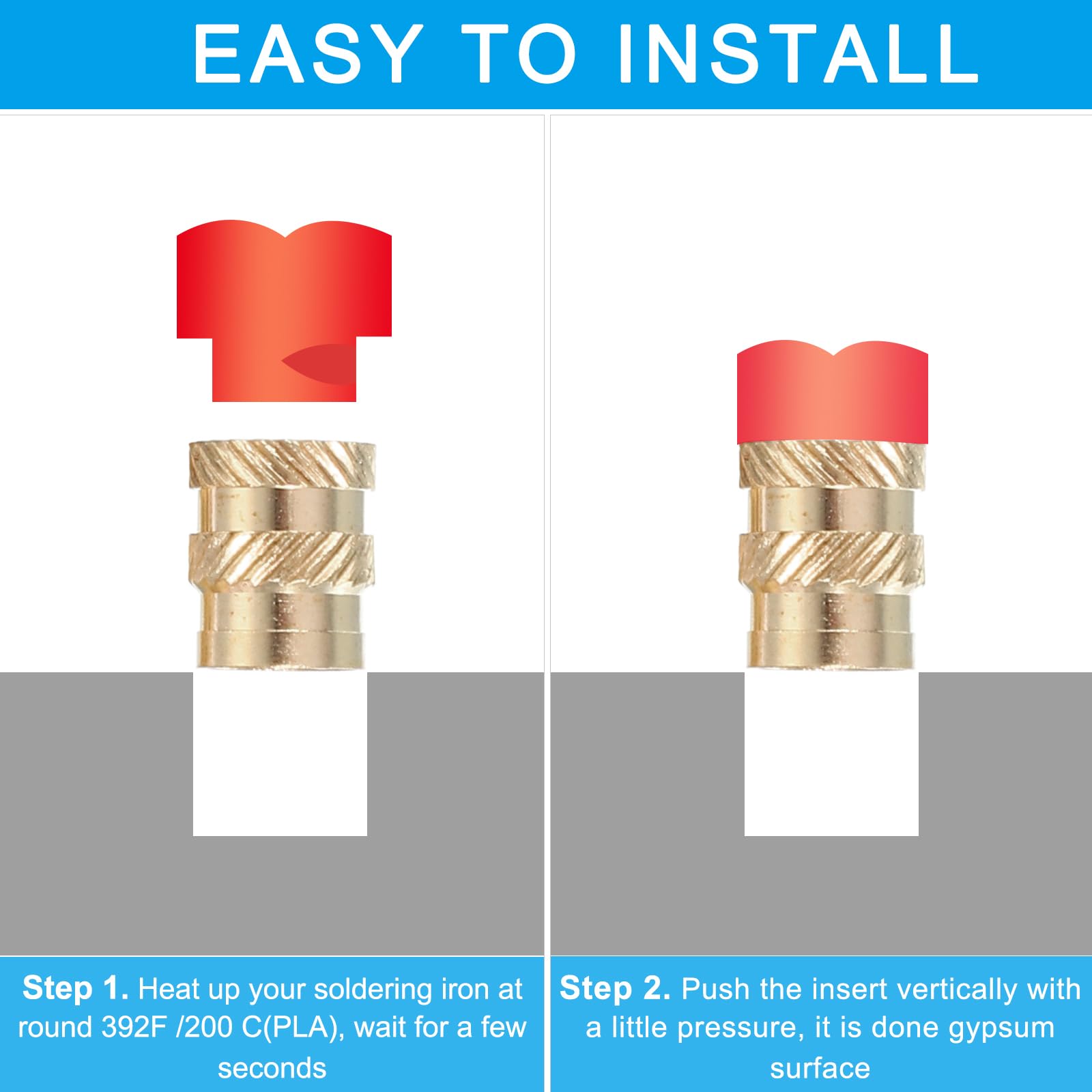 EASY TO INSTALL

Step 1. Heat up your soldering iron at round 392F /200 C(PLA), wait for a few seconds

Step 2. Push the insert vertically with a little pressure, it is done gypsum surface