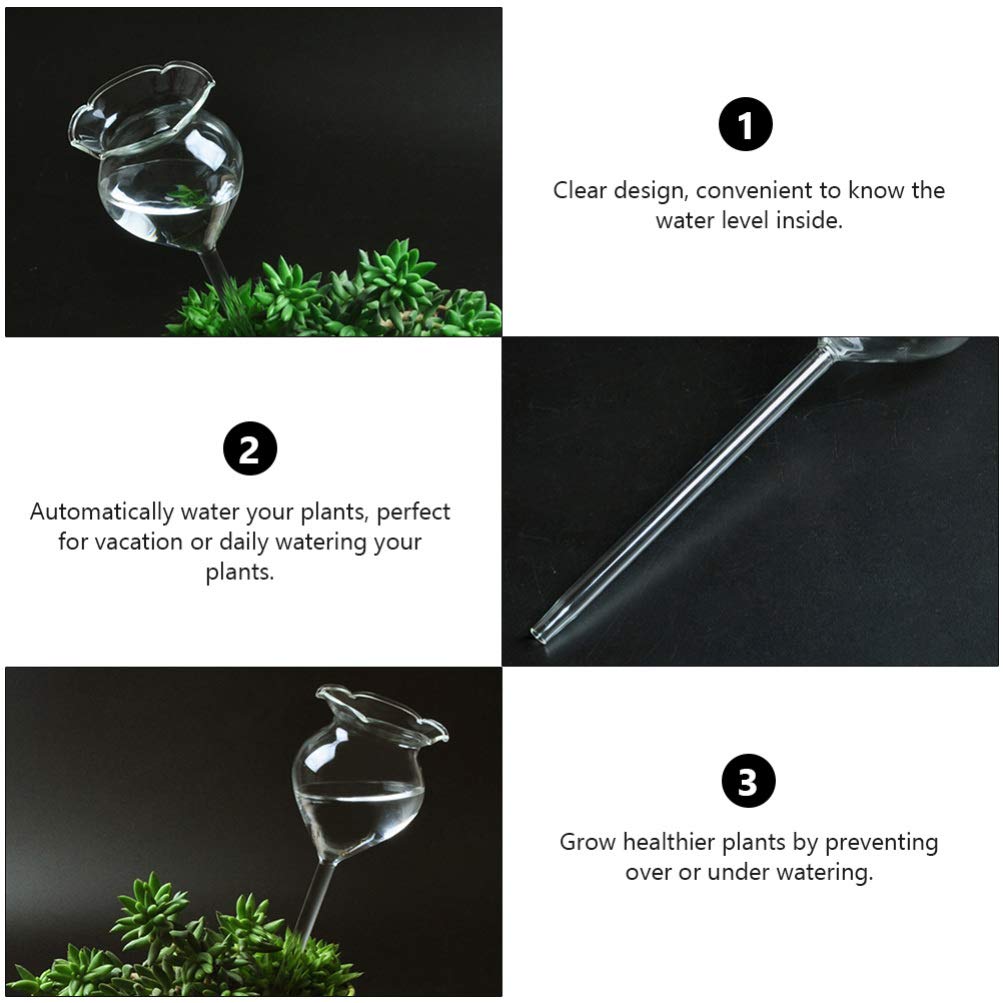 1

Clear design, convenient to know the water level inside.

2

Automatically water your plants, perfect for vacation or daily watering your plants.

3

Grow healthier plants by preventing over or under watering.