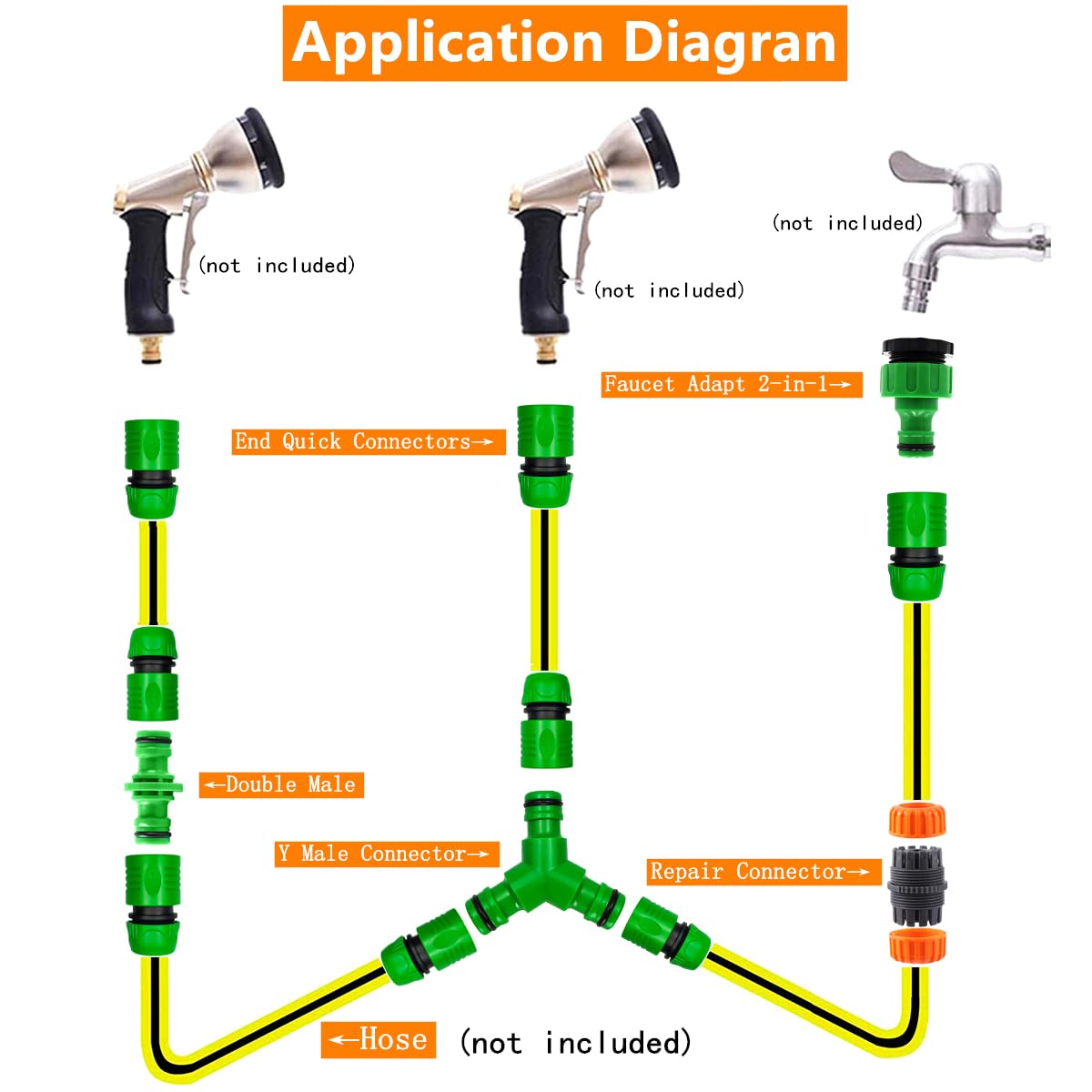 Application Diagran

(not included)

(not included)

(not included)

Faucet Adapt 2-in-1→

End Quick Connectors→

←Double Male

Y Male Connector→

Repair Connector→

←Hose (not included)