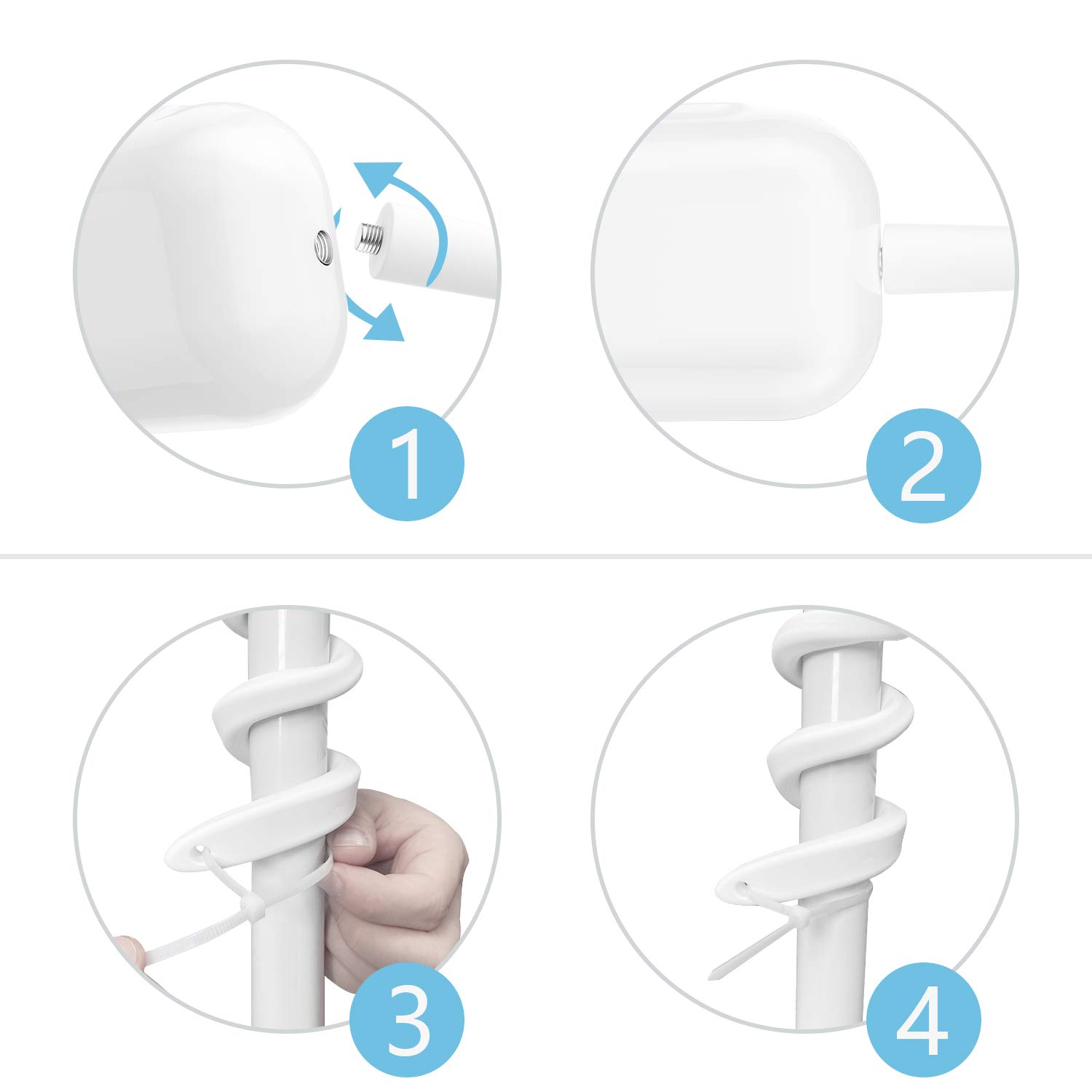 1

2

3

4