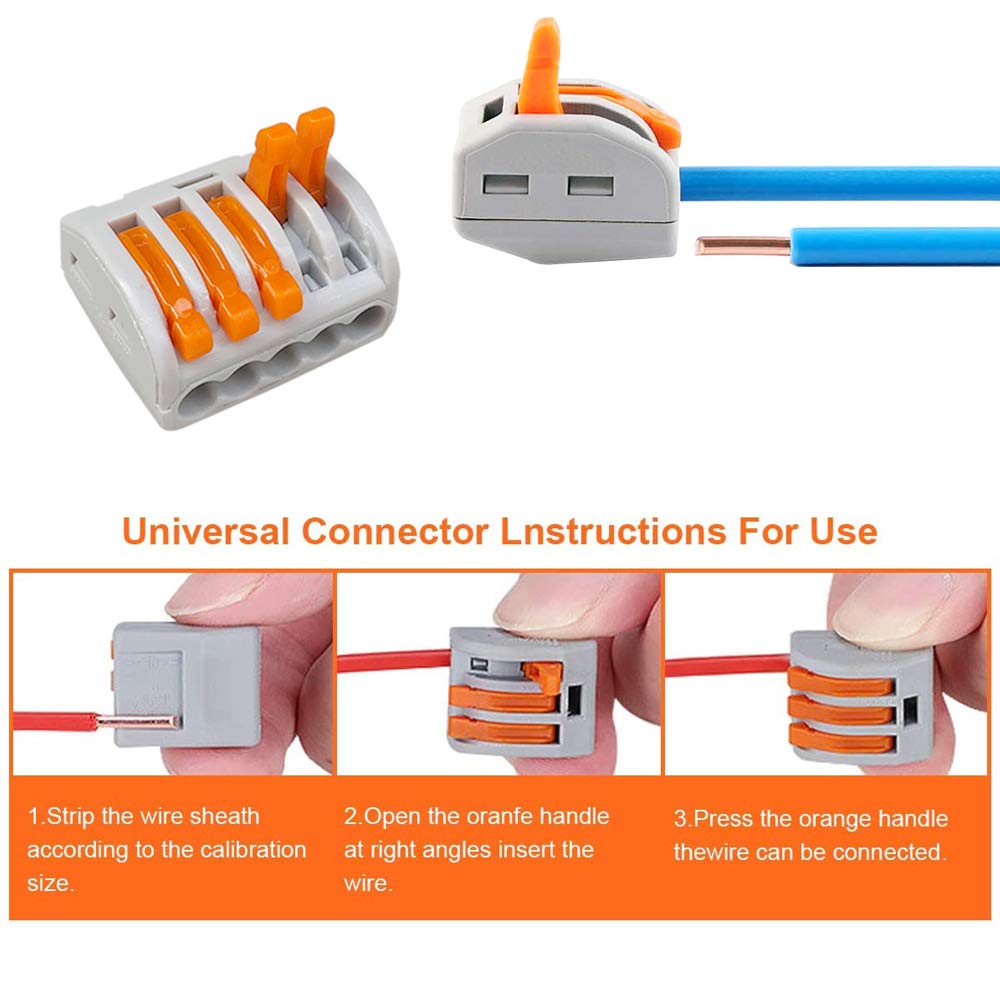 Universal Connector Lnstructions For Use

1.Strip the wire sheath according to the calibration size.

2.Open the oranfe handle at right angles insert the wire.

3.Press the orange handle thewire can be connected.