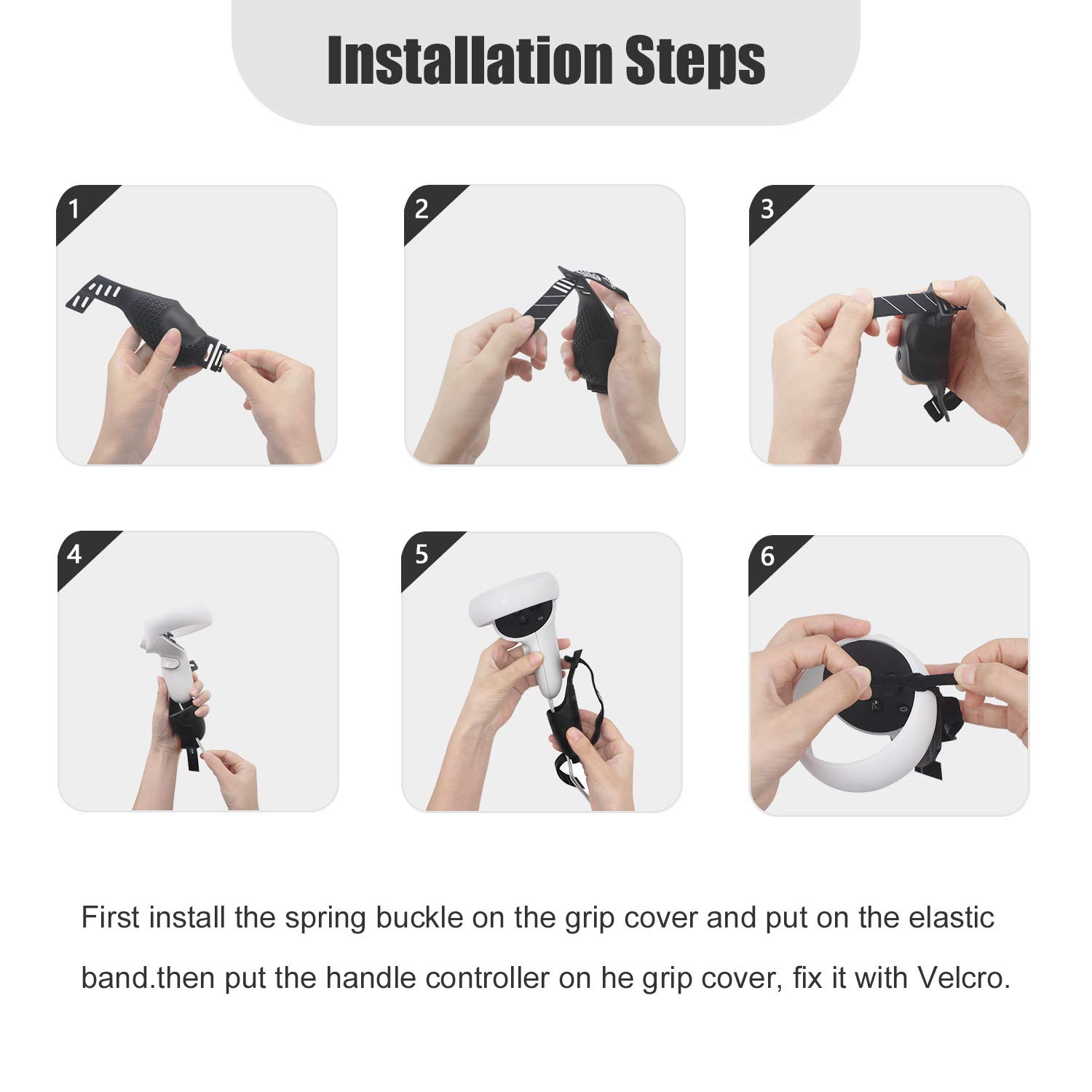 Installation Steps

1

2

3

4

5

6

First install the spring buckle on the grip cover and put on the elastic band.then put the handle controller on he grip cover, fix it with Velcro.