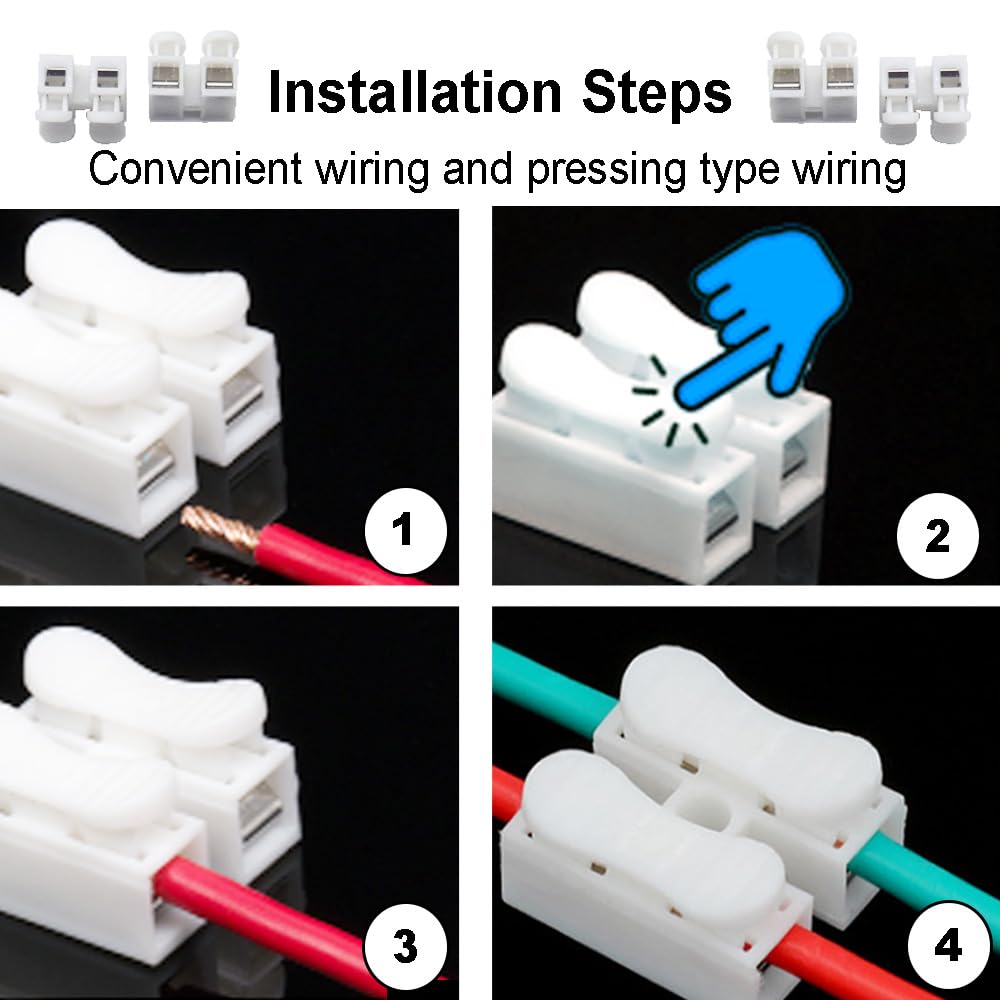 Installation Steps
Convenient wiring and pressing type wiring

1

2

3

4