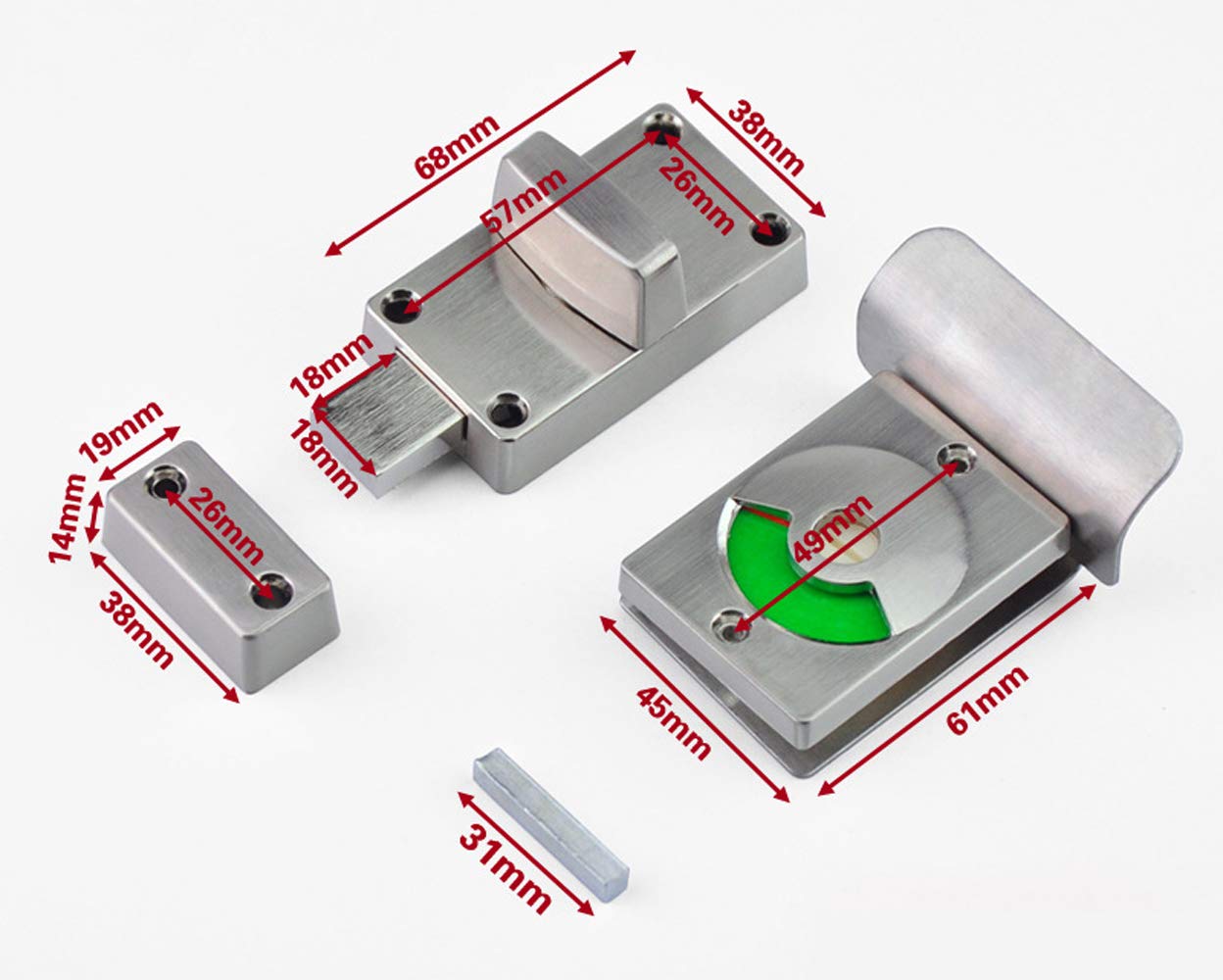 68mm
38mm
57mm
26mm
18mm
18mm
19mm
14mm
26mm
38mm
49mm
45mm
61mm
31mm