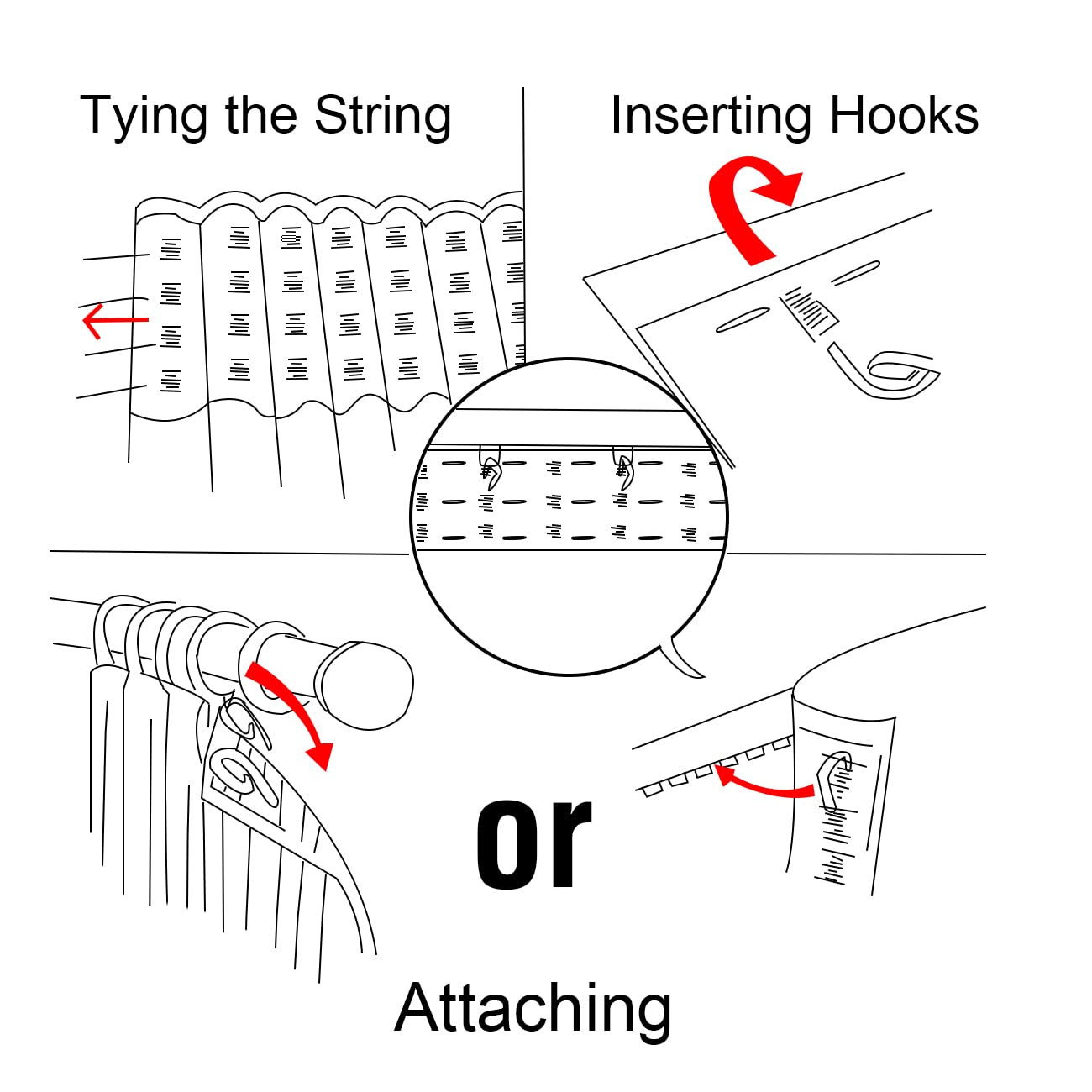 Tying the String

Inserting Hooks

or

Attaching