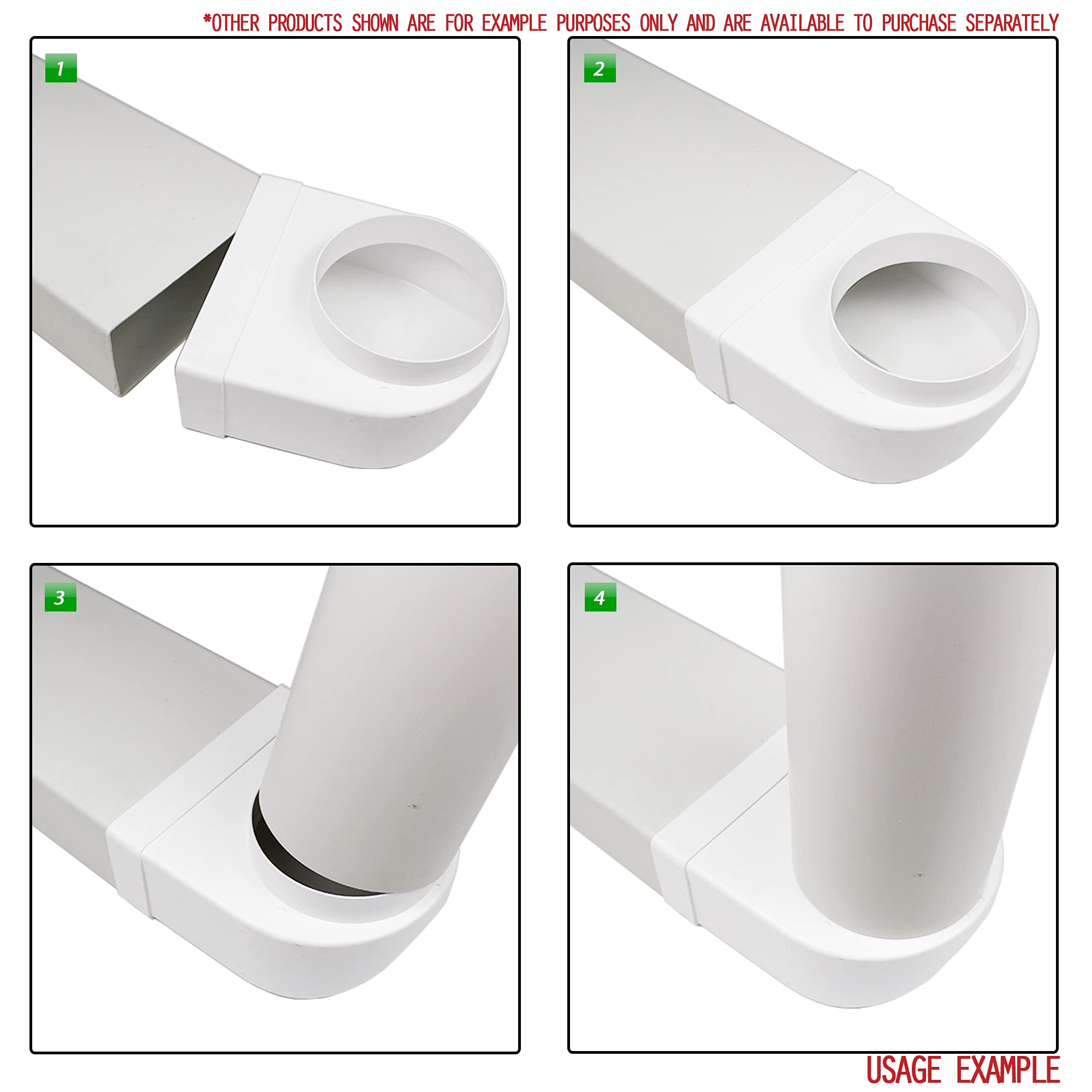 *OTHER PRODUCTS SHOWN ARE FOR EXAMPLE PURPOSES ONLY AND ARE AVAILABLE TO PURCHASE SEPARATELY

1

2

3

4

USAGE EXAMPLE