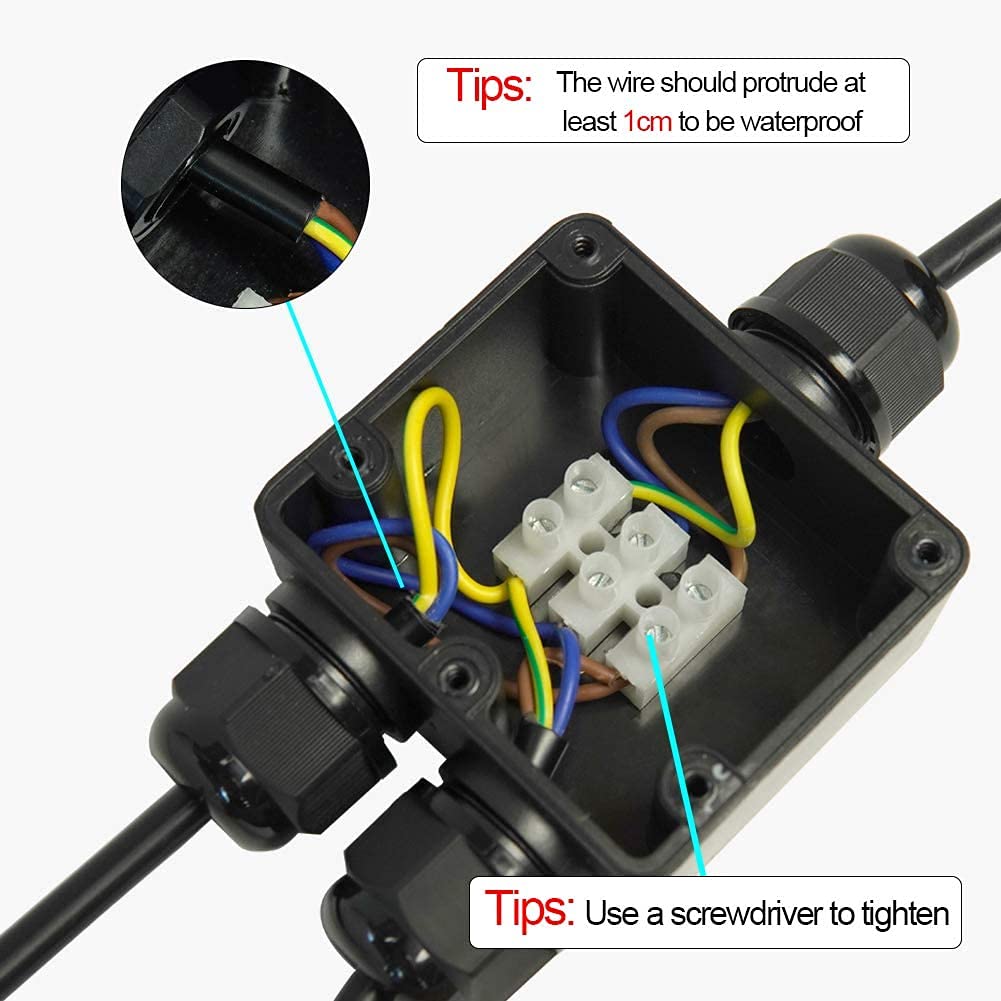 Tips: The wire should protrude at least 1cm to be waterproof

Tips: Use a screwdriver to tighten