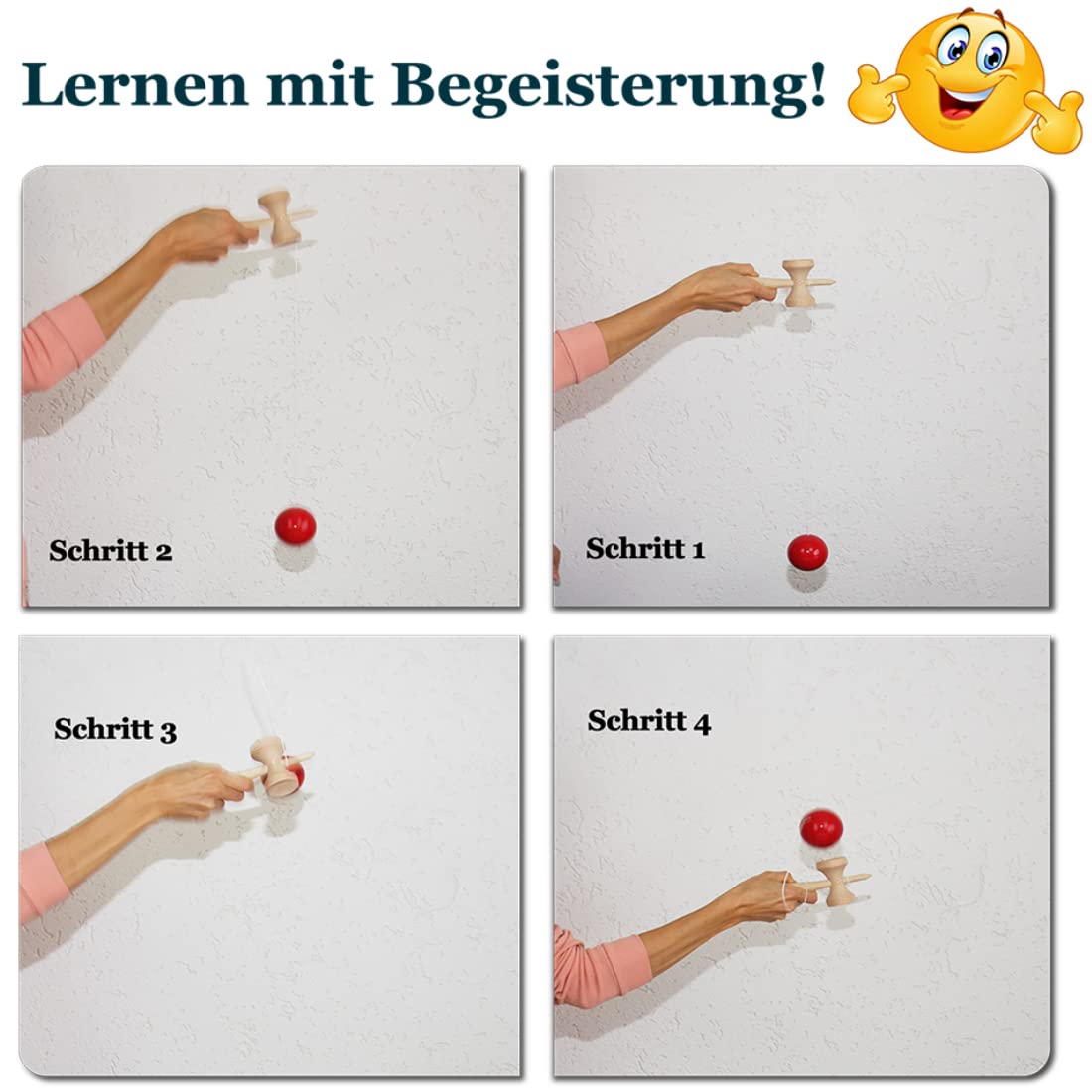 Lernen mit Begeisterung!

Schritt 2

Schritt 1

Schritt 3

Schritt 4