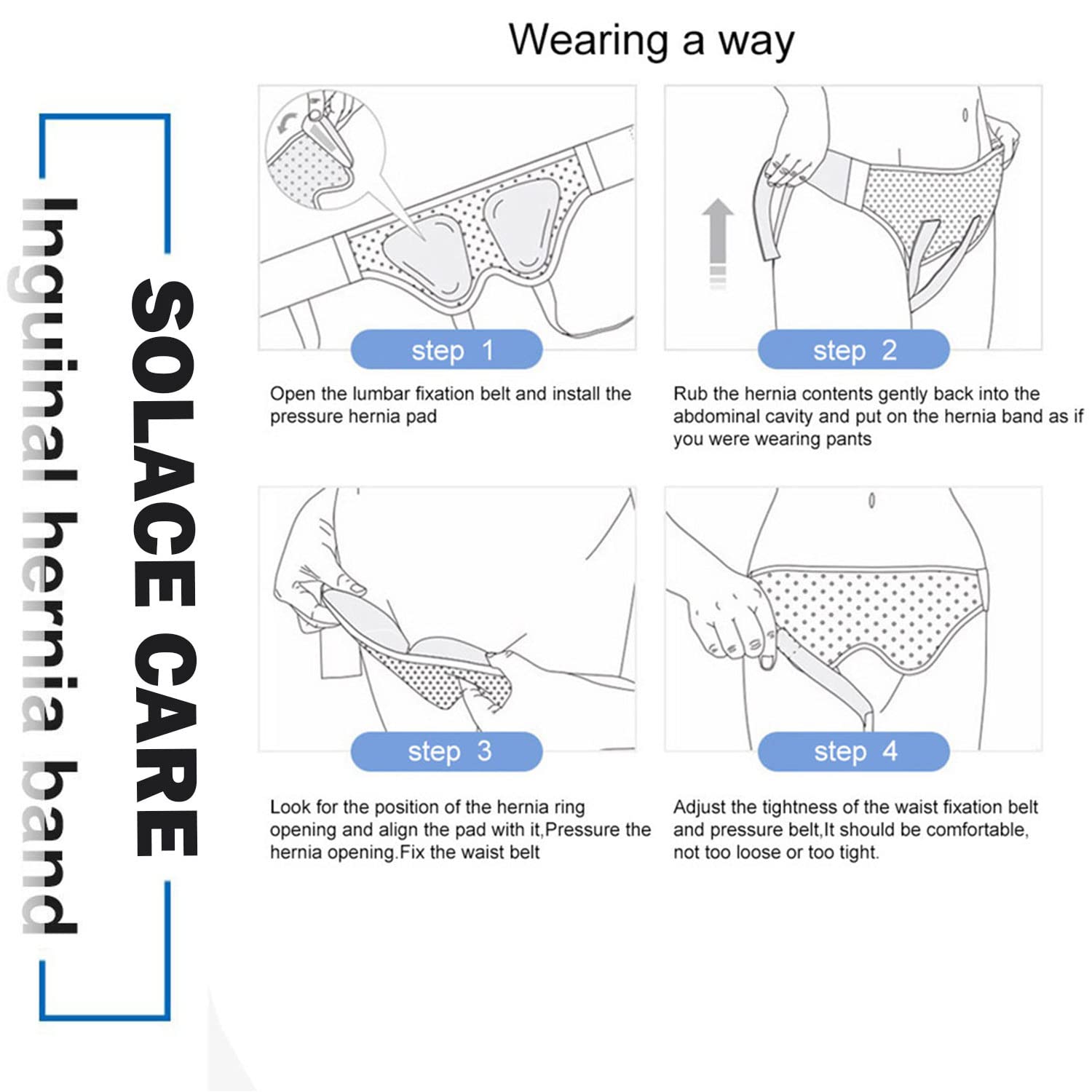 SOLACE CARE

Inguinal hernia band

Wearing a way

step 1

Open the lumbar fixation belt and install the pressure hernia pad

step 2

Rub the hernia contents gently back into the abdominal cavity and put on the hernia band as if you were wearing pants

step 3

Look for the position of the hernia ring opening and align the pad with it,Pressure the hernia opening.Fix the waist belt

step 4

Adjust the tightness of the waist fixation belt and pressure belt,It should be comfortable, not too loose or too tight.