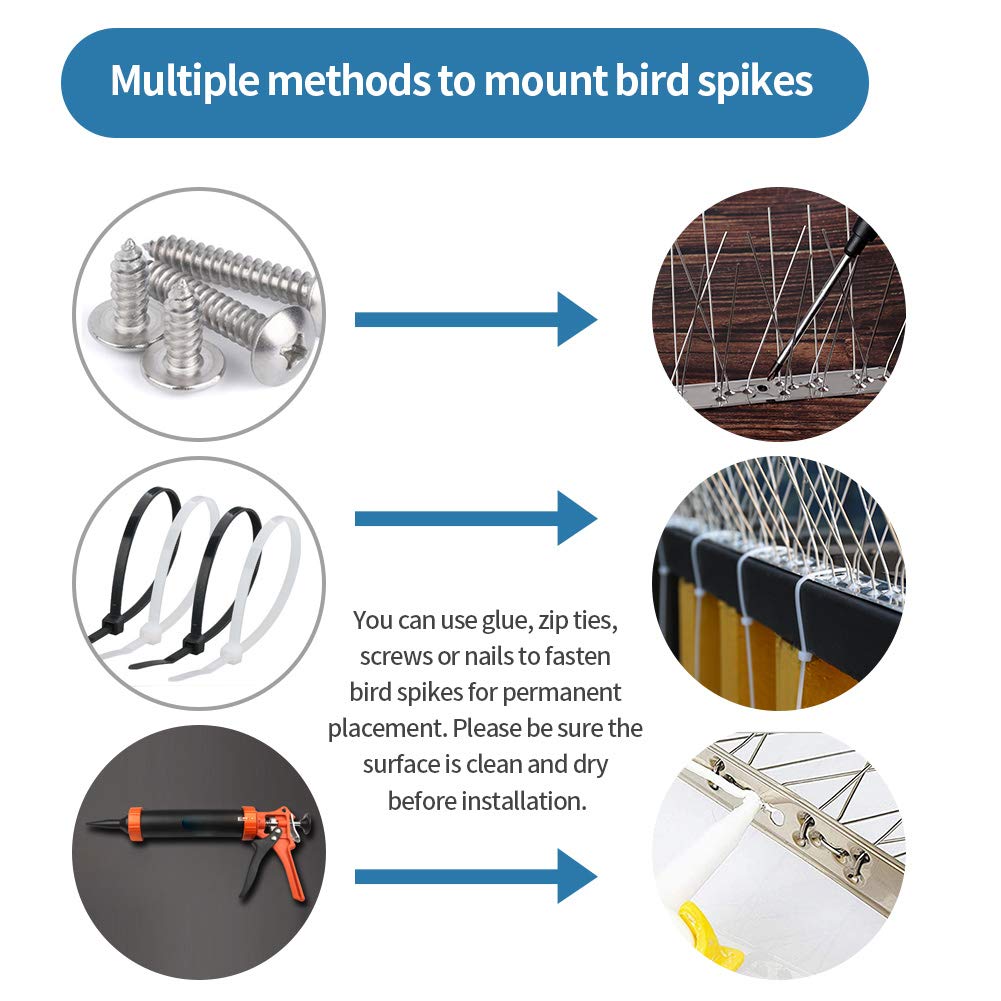 Multiple methods to mount bird spikes

You can use glue, zip ties, screws or nails to fasten bird spikes for permanent placement. Please be sure the surface is clean and dry before installation.