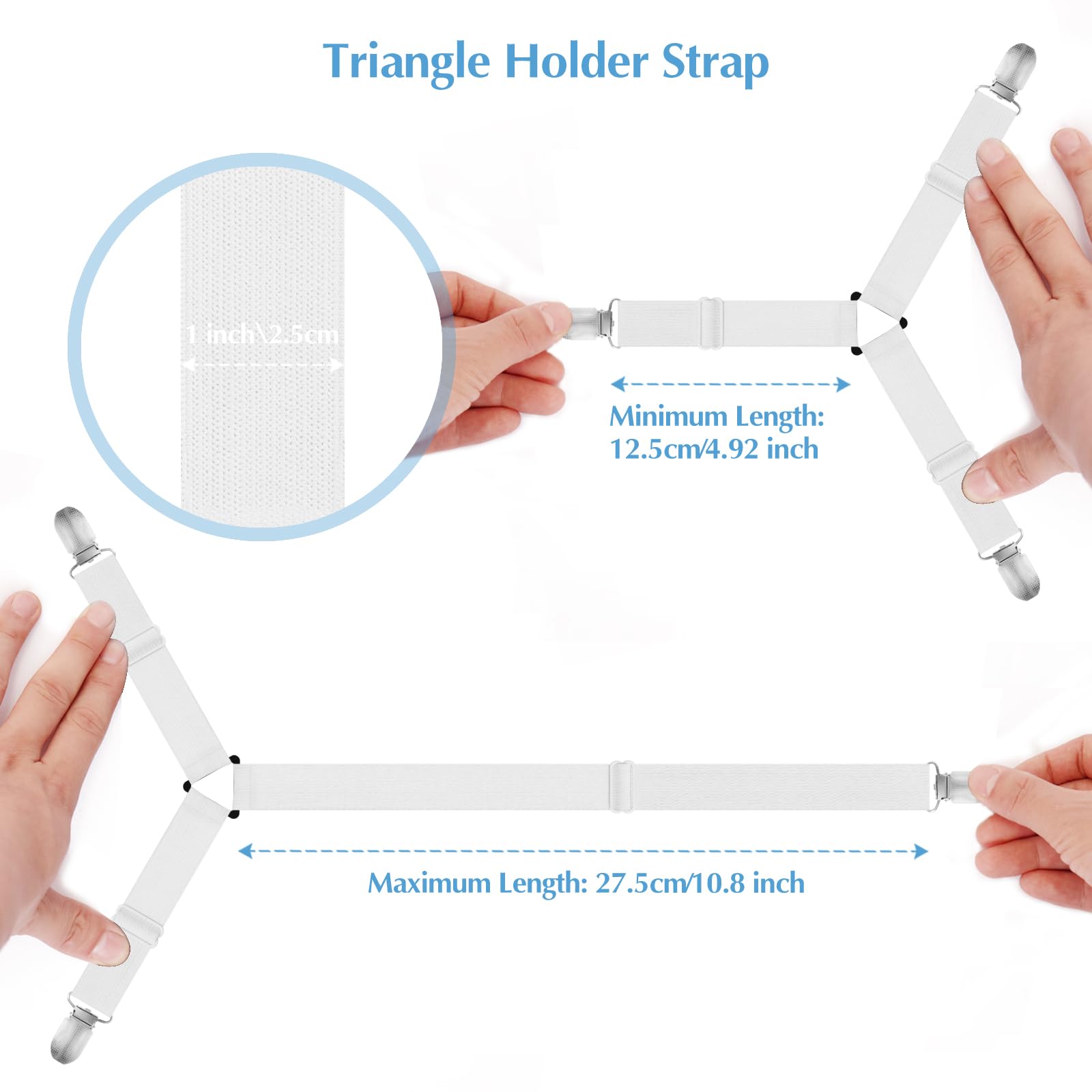 Triangle Holder Strap

1 inch\2.5cm

Minimum Length: 12.5cm/4.92 inch

Maximum Length: 27.5cm/10.8 inch