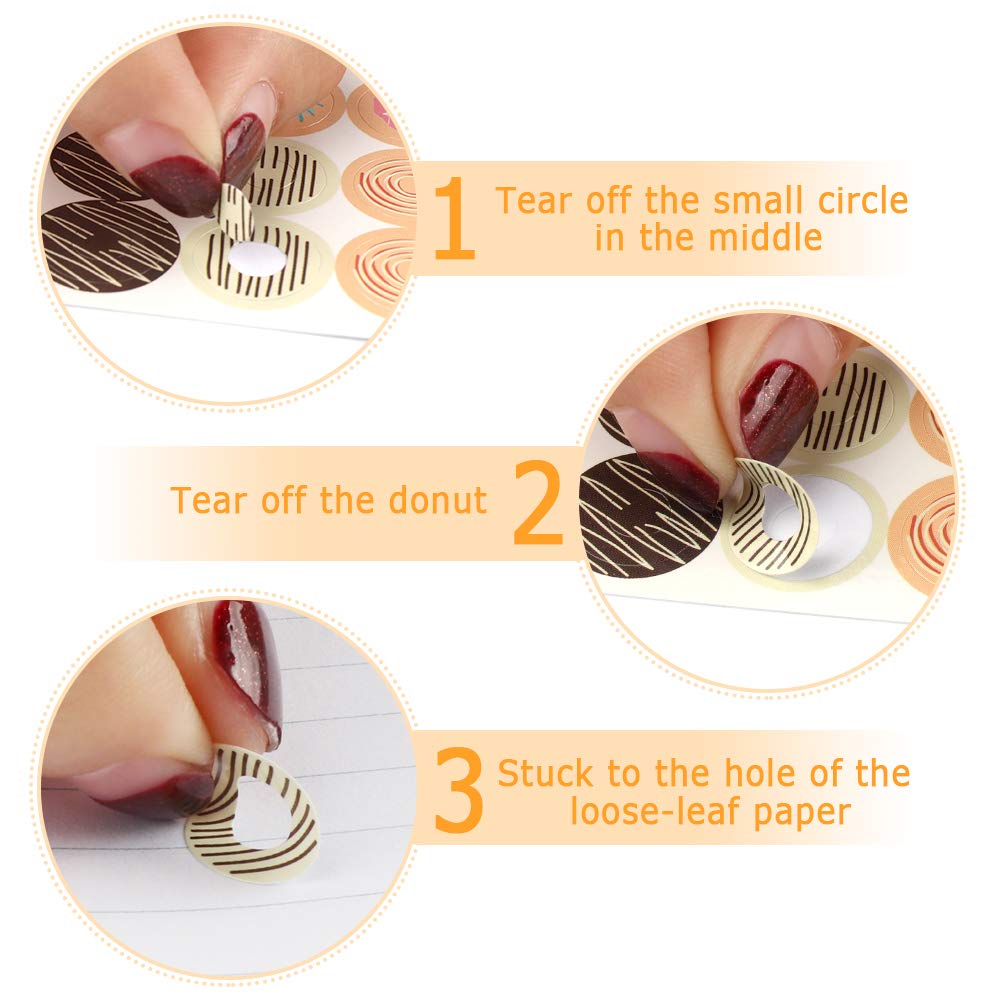 1 Tear off the small circle in the middle

Tear off the donut 2

3 Stuck to the hole of the loose-leaf paper