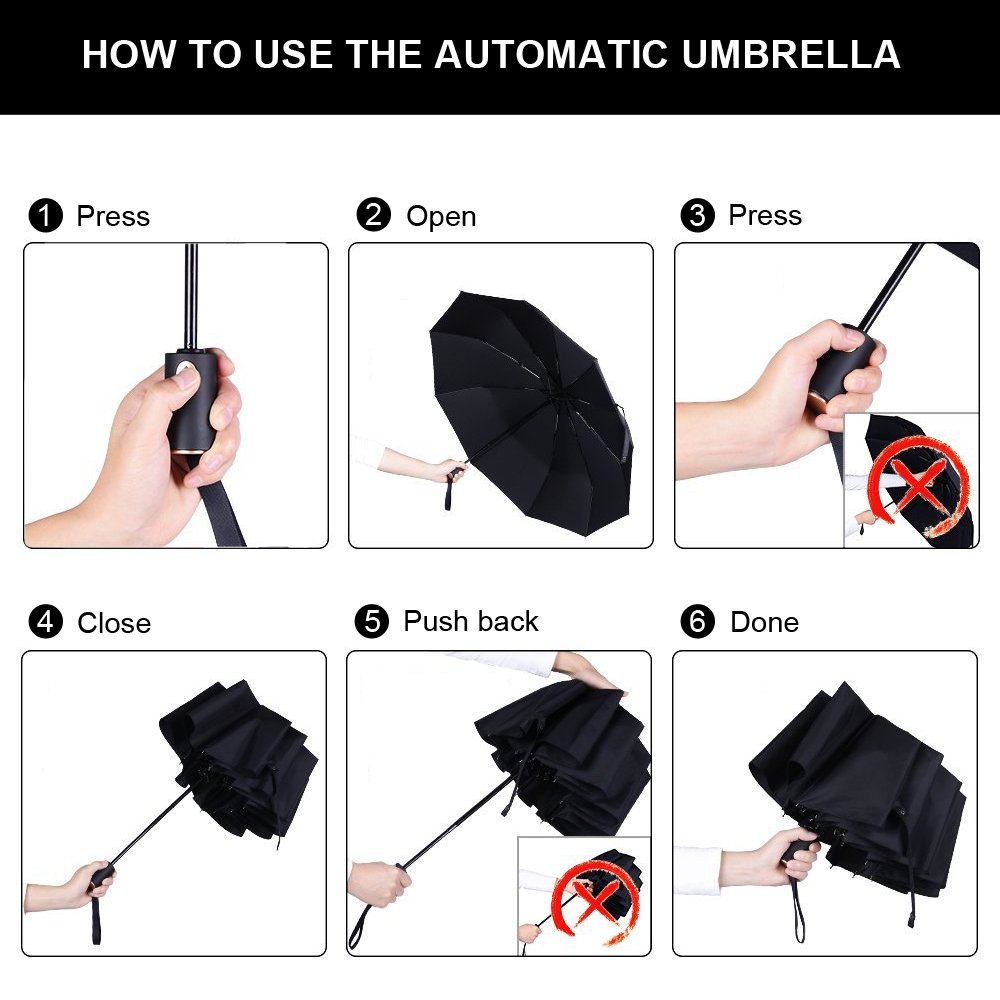 HOW TO USE THE AUTOMATIC UMBRELLA

1 Press

2 Open

3 Press

4 Close

5 Push back

6 Done