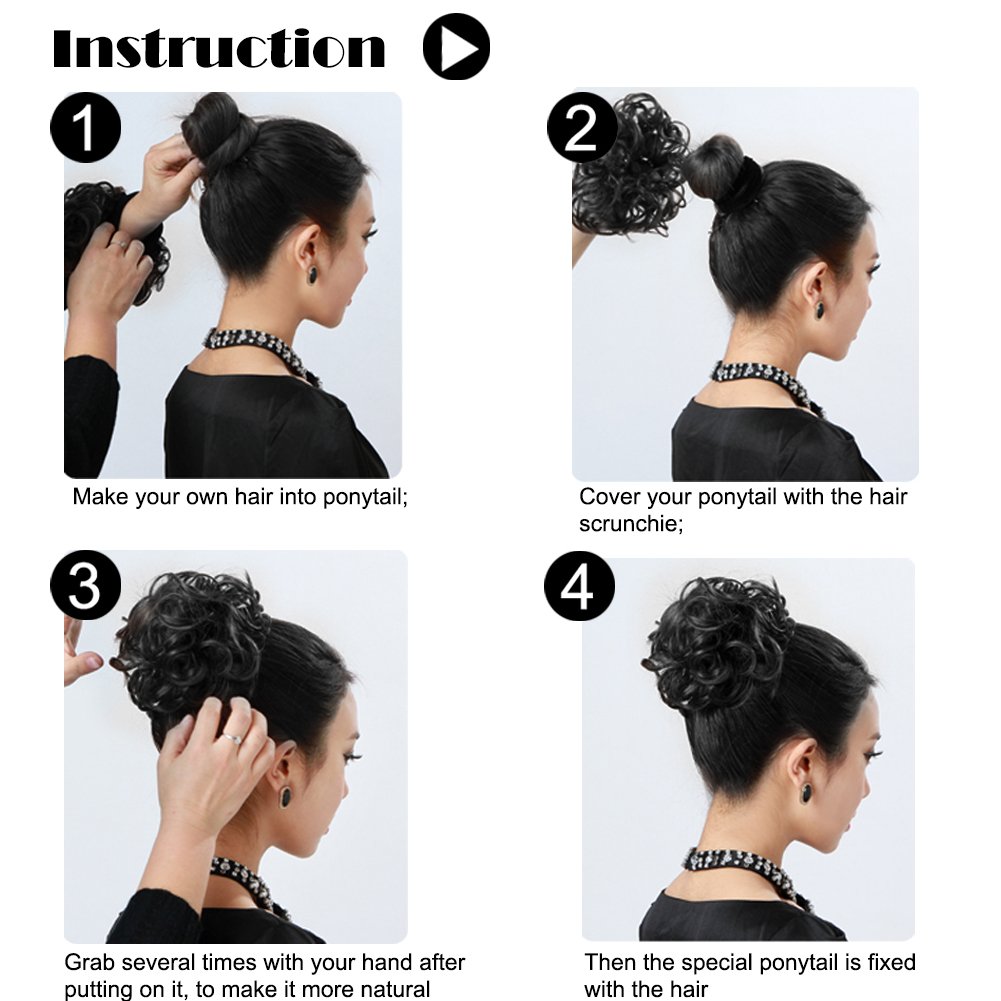 Instruction

1

Make your own hair into ponytail;

2

Cover your ponytail with the hair scrunchie;

3

Grab several times with your hand after putting on it, to make it more natural

4

Then the special ponytail is fixed with the hair