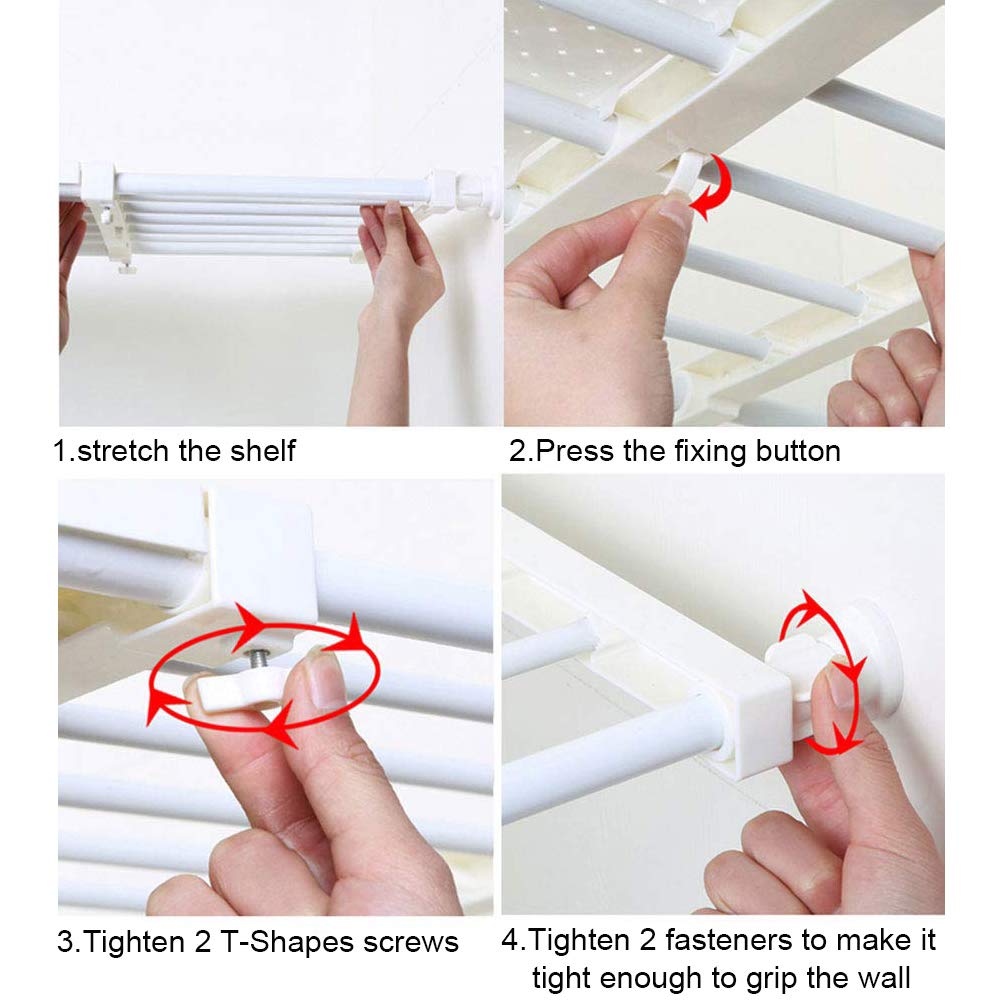 1.stretch the shelf

2.Press the fixing button

3.Tighten 2 T-Shapes screws

4.Tighten 2 fasteners to make it tight enough to grip the wall