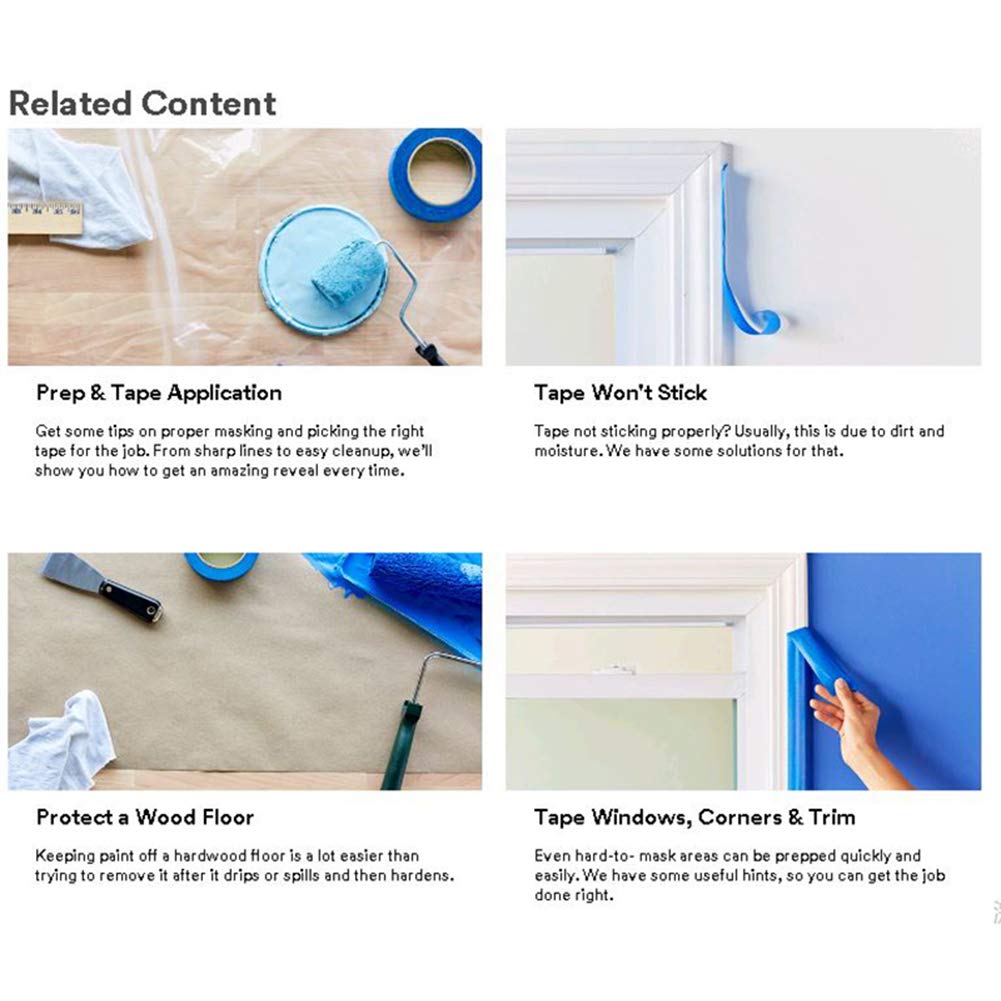 Related Content

Prep & Tape Application

Get some tips on proper masking and picking the right tape for the job. From sharp lines to easy cleanup, we'll show you how to get an amazing reveal every time.

Tape Won't Stick

Tape not sticking properly? Usually, this is due to dirt and moisture. We have some solutions for that.

Protect a Wood Floor

Keeping paint off a hardwood floor is a lot easier than trying to remove it after it drips or spills and then hardens.

Tape Windows, Corners & Trim

Even hard-to- mask areas can be prepped quickly and easily. We have some useful hints, so you can get the job done right.