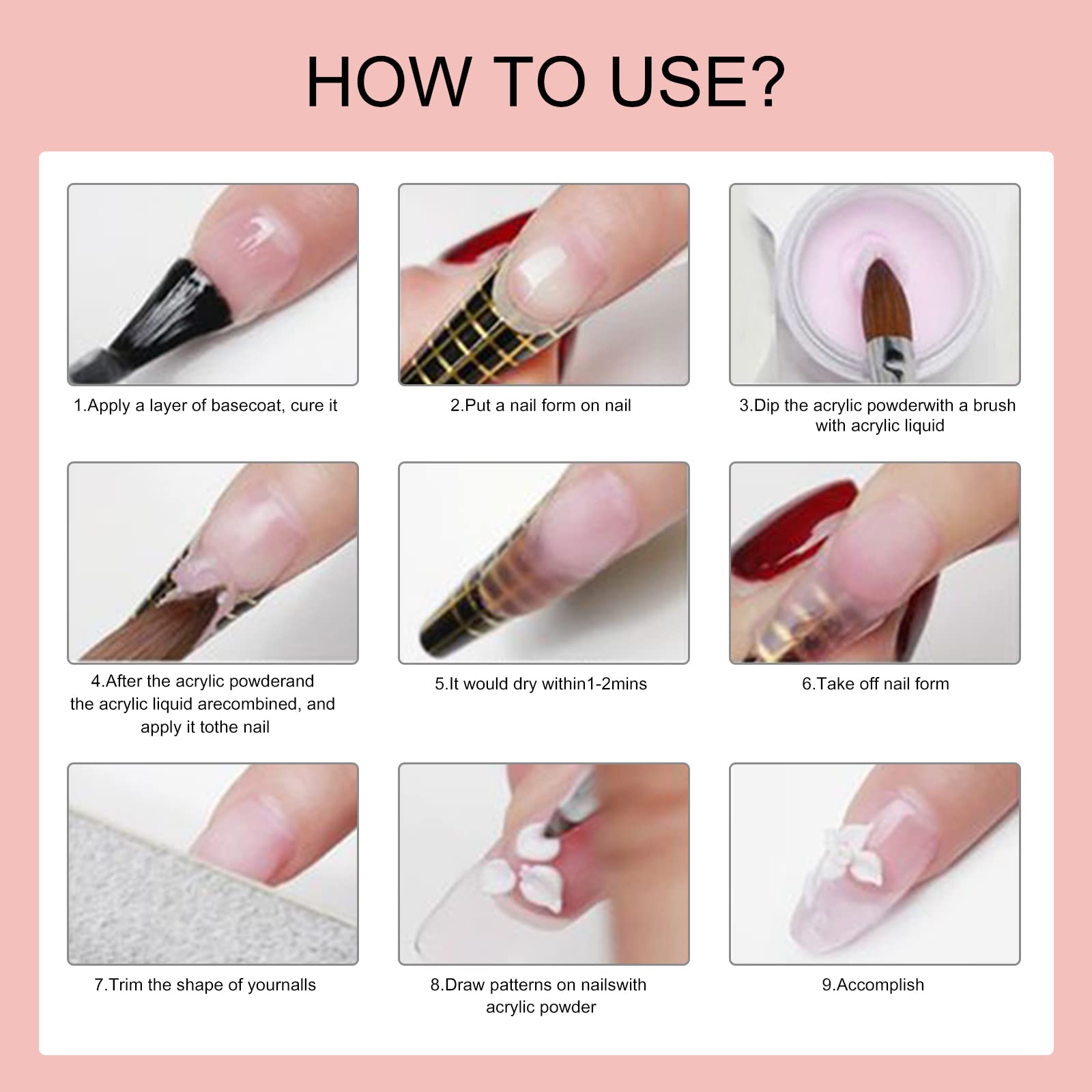 HOW TO USE?

1.Apply a layer of basecoat, cure it

2.Put a nail form on nail

3.Dip the acrylic powderwith a brush with acrylic liquid

4.After the acrylic powderand the acrylic liquid arecombined, and apply it tothe nail

5.It would dry within1-2mins

6.Take off nail form

7.Trim the shape of yournalls

8.Draw patterns on nailswith acrylic powder

9.Accomplish