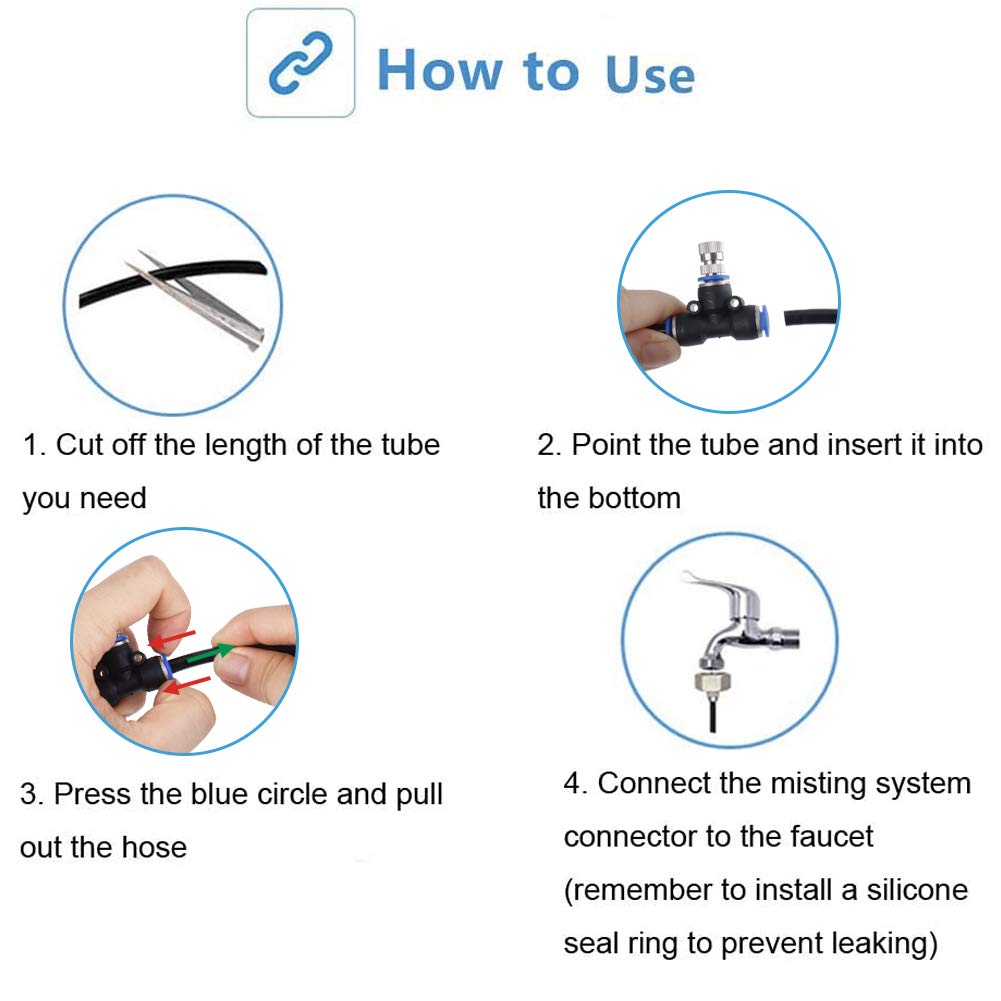 How to Use

1. Cut off the length of the tube you need

2. Point the tube and insert it into the bottom

3. Press the blue circle and pull out the hose

4. Connect the misting system connector to the faucet (remember to install a silicone seal ring to prevent leaking)