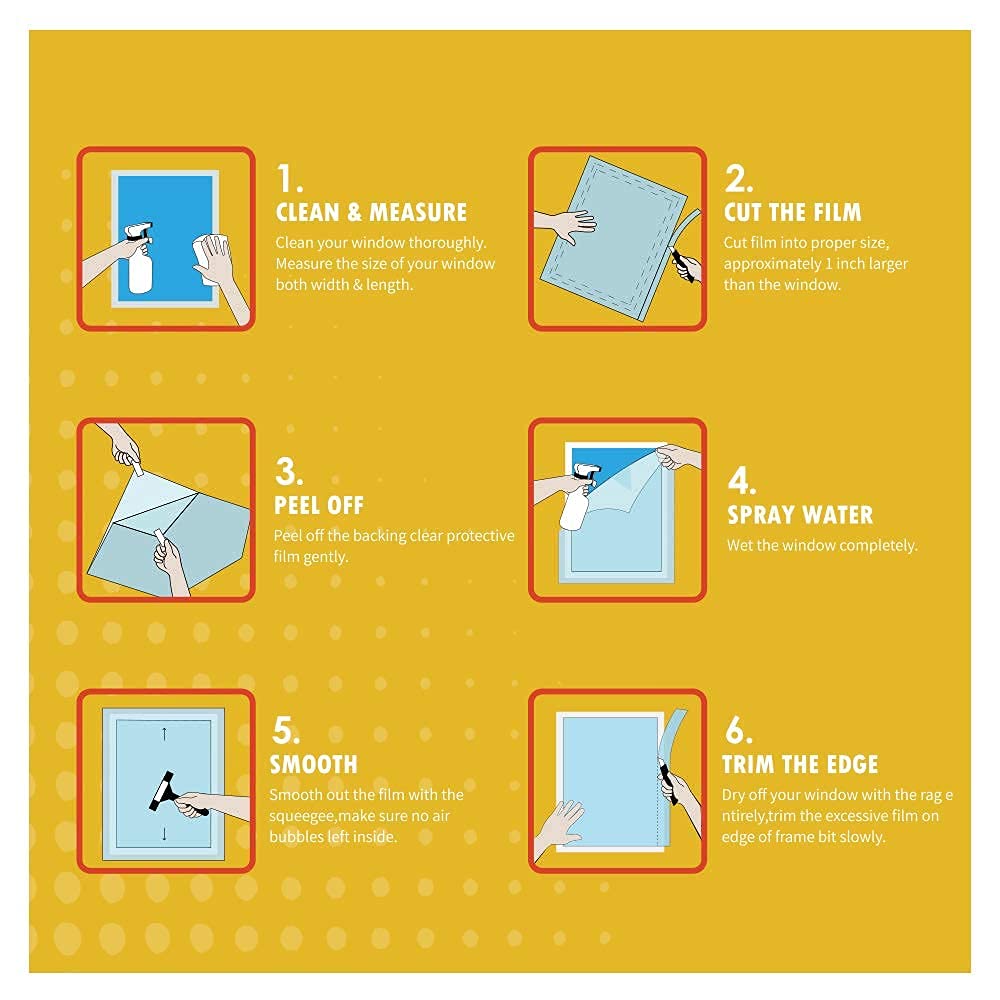 1.
CLEAN & MEASURE
Clean your window thoroughly. Measure the size of your window both width & length.

2.
CUT THE FILM
Cut film into proper size, approximately 1 inch larger than the window.

3.
PEEL OFF
Peel off the backing clear protective film gently.

4.
SPRAY WATER
Wet the window completely.

5.
SMOOTH
Smooth out the film with the squeegee,make sure no air bubbles left inside.

6.
TRIM THE EDGE
Dry off your window with the rag e ntirely,trim the excessive film on edge of frame bit slowly.