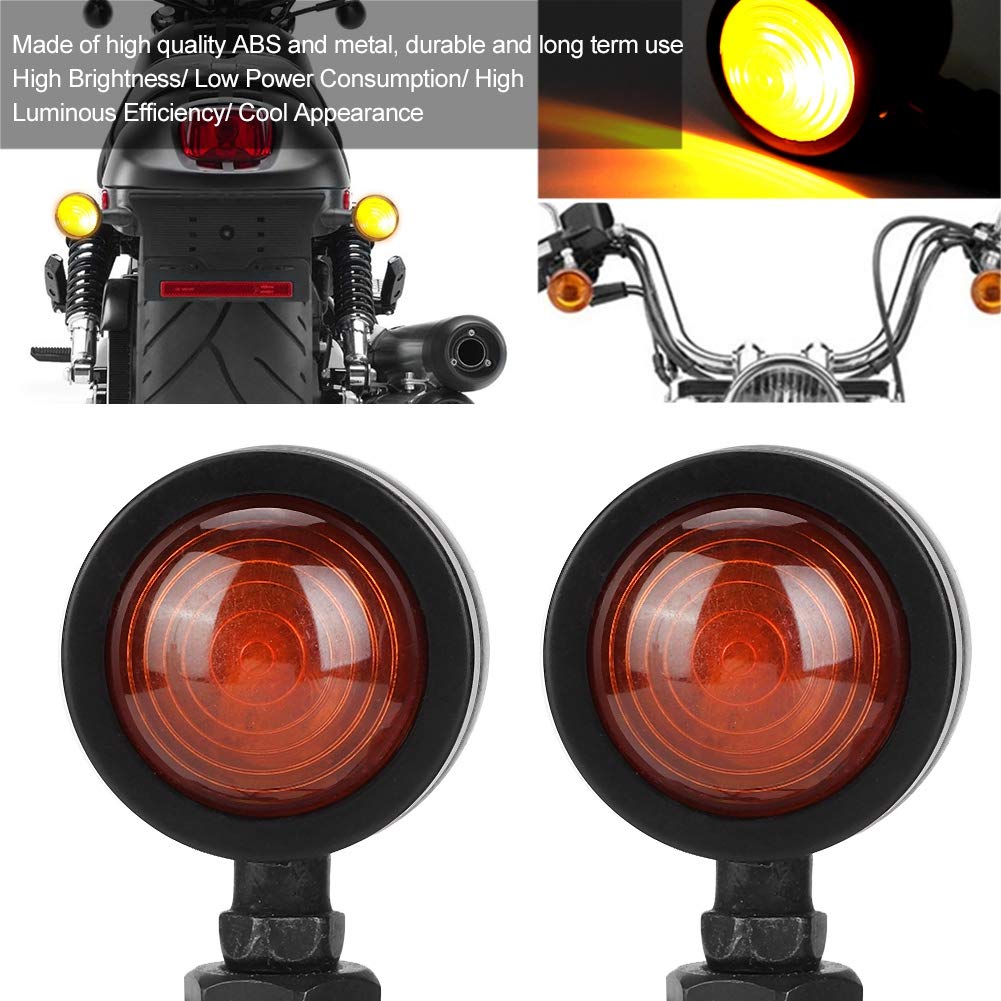 Made of high quality ABS and metal, durable and long term use
High Brightness/ Low Power Consumption/ High Luminous Efficiency/ Cool Appearance