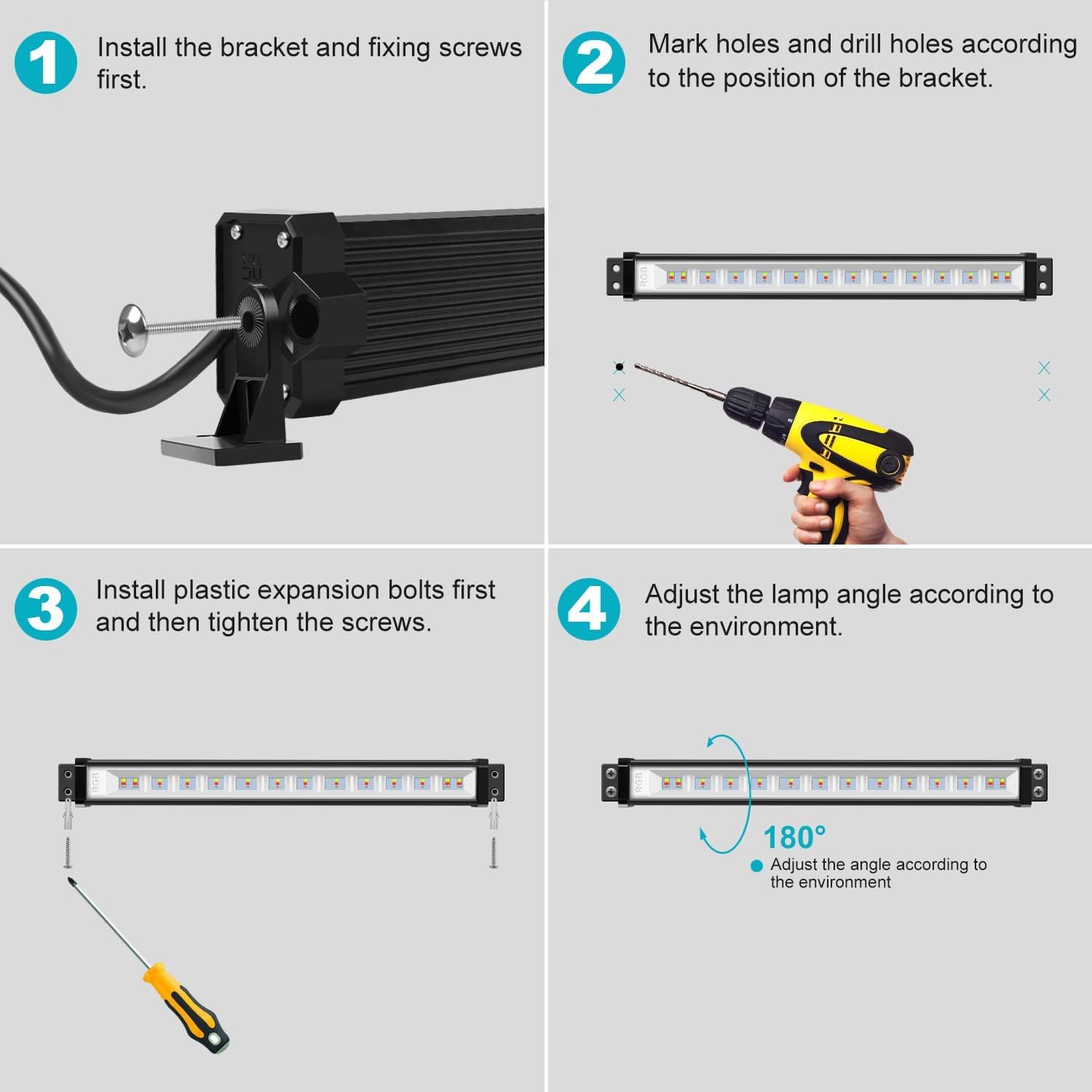 1 Install the bracket and fixing screws first.

2 Mark holes and drill holes according to the position of the bracket.

RGB

3 Install plastic expansion bolts first and then tighten the screws.

RGB

4 Adjust the lamp angle according to the environment.

RGB

180°

Adjust the angle according to the environment