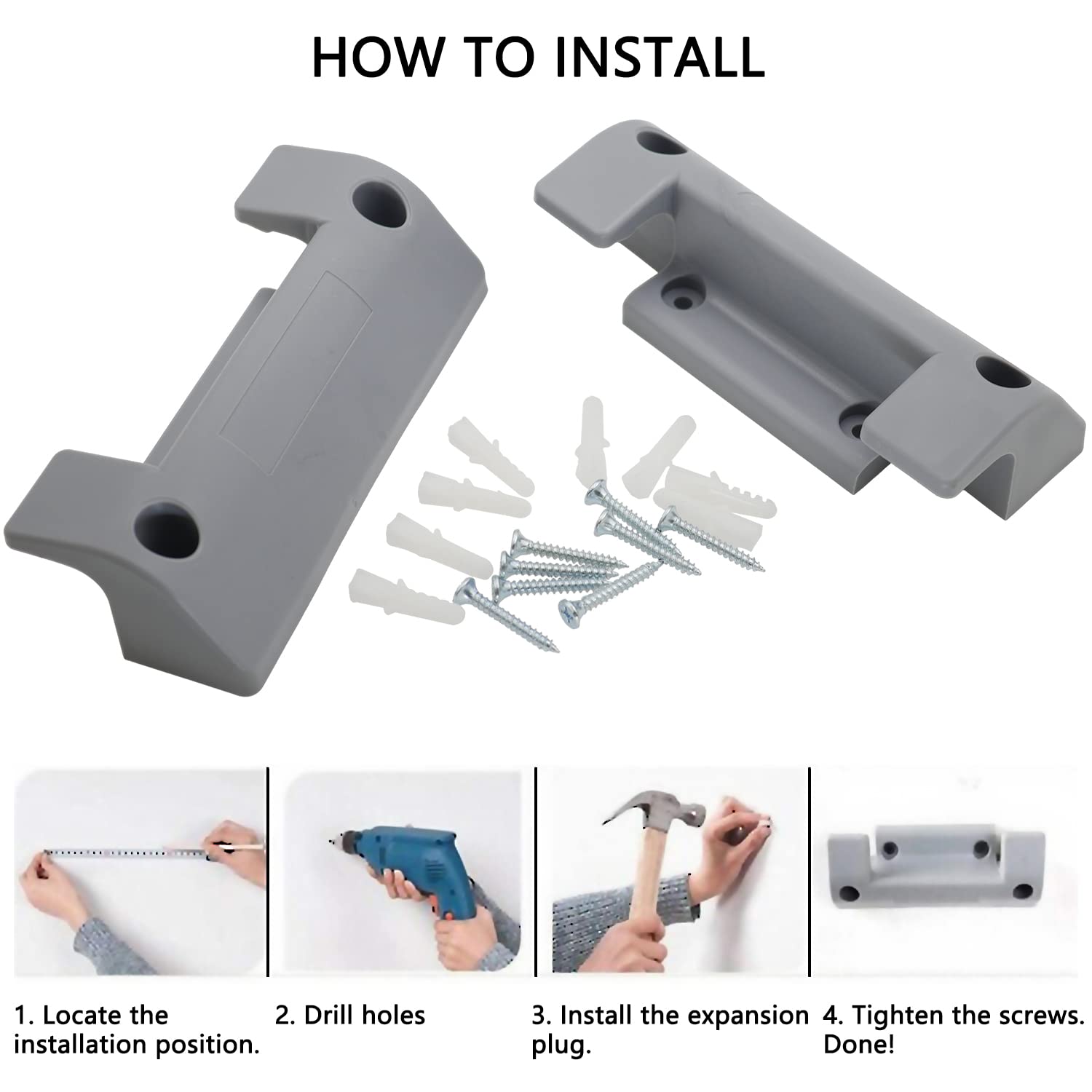 HOW TO INSTALL

1. Locate the installation position.

2. Drill holes

3. Install the expansion plug.

4. Tighten the screws. Done!