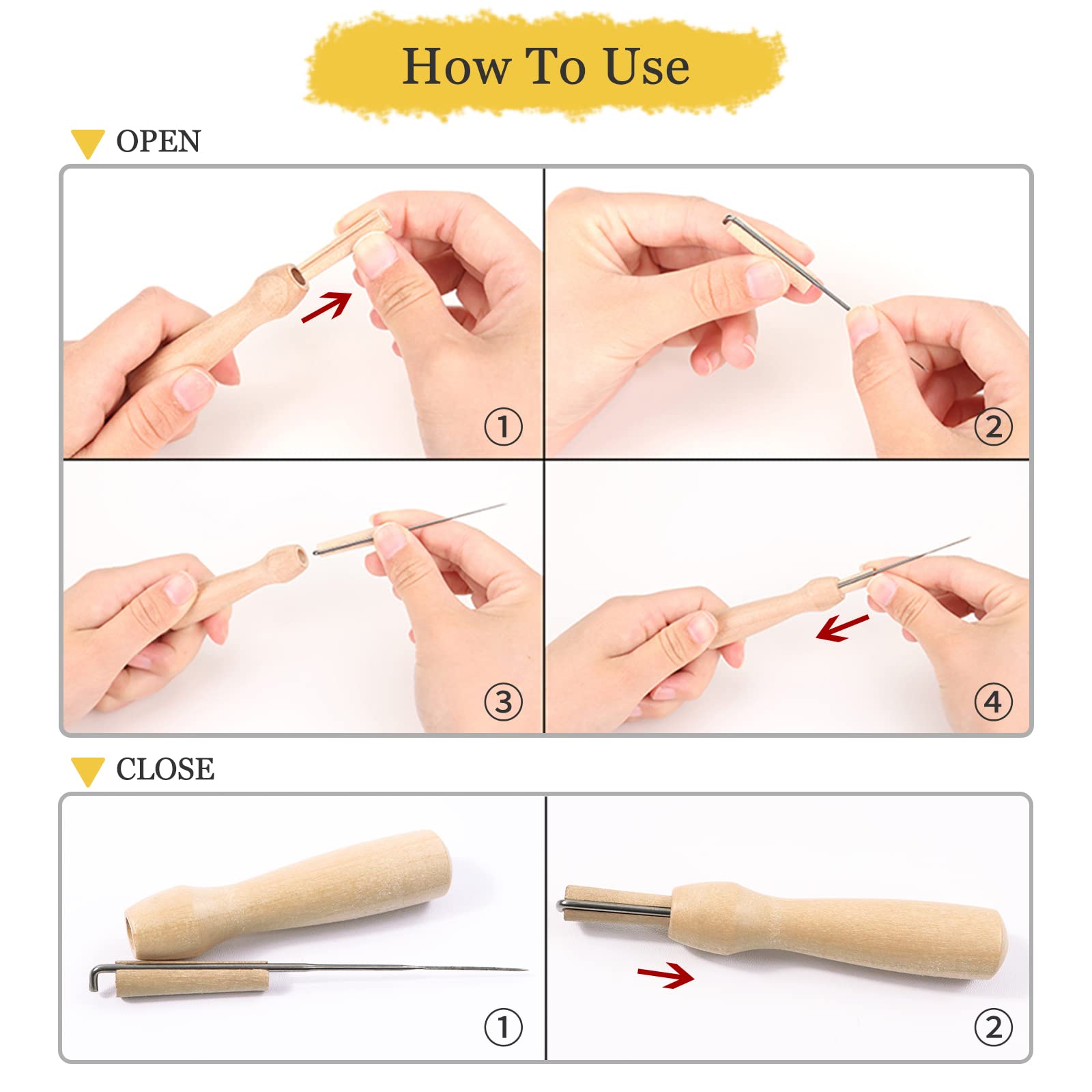 How To Use

OPEN

①

②

③

④

CLOSE

①

②