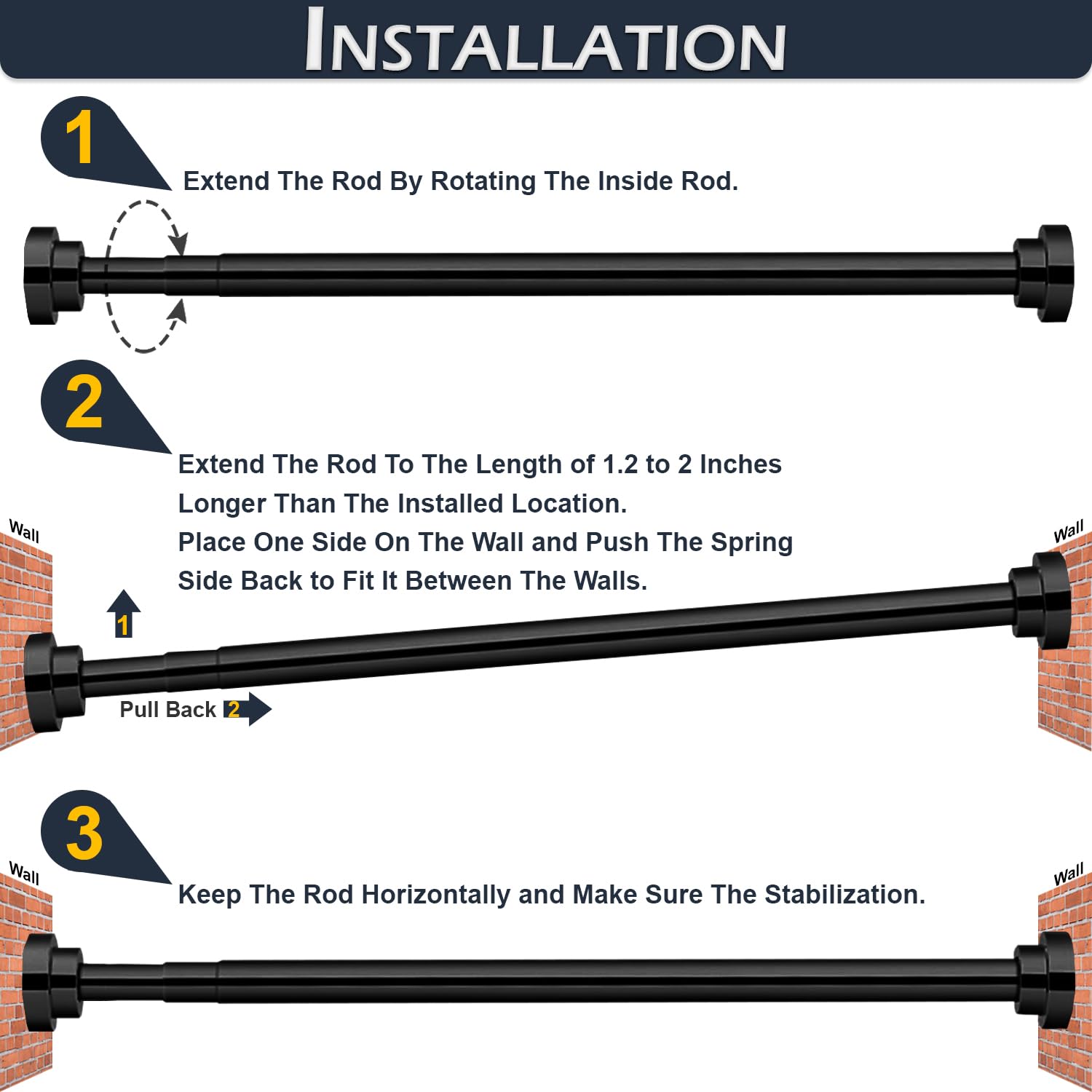 INSTALLATION

1

Extend The Rod By Rotating The Inside Rod.

2

Extend The Rod To The Length of 1.2 to 2 Inches Longer Than The Installed Location.
Place One Side On The Wall and Push The Spring Side Back to Fit It Between The Walls.

Wall

Wall

1

Pull Back 2

3

Wall

Wall

Keep The Rod Horizontally and Make Sure The Stabilization.