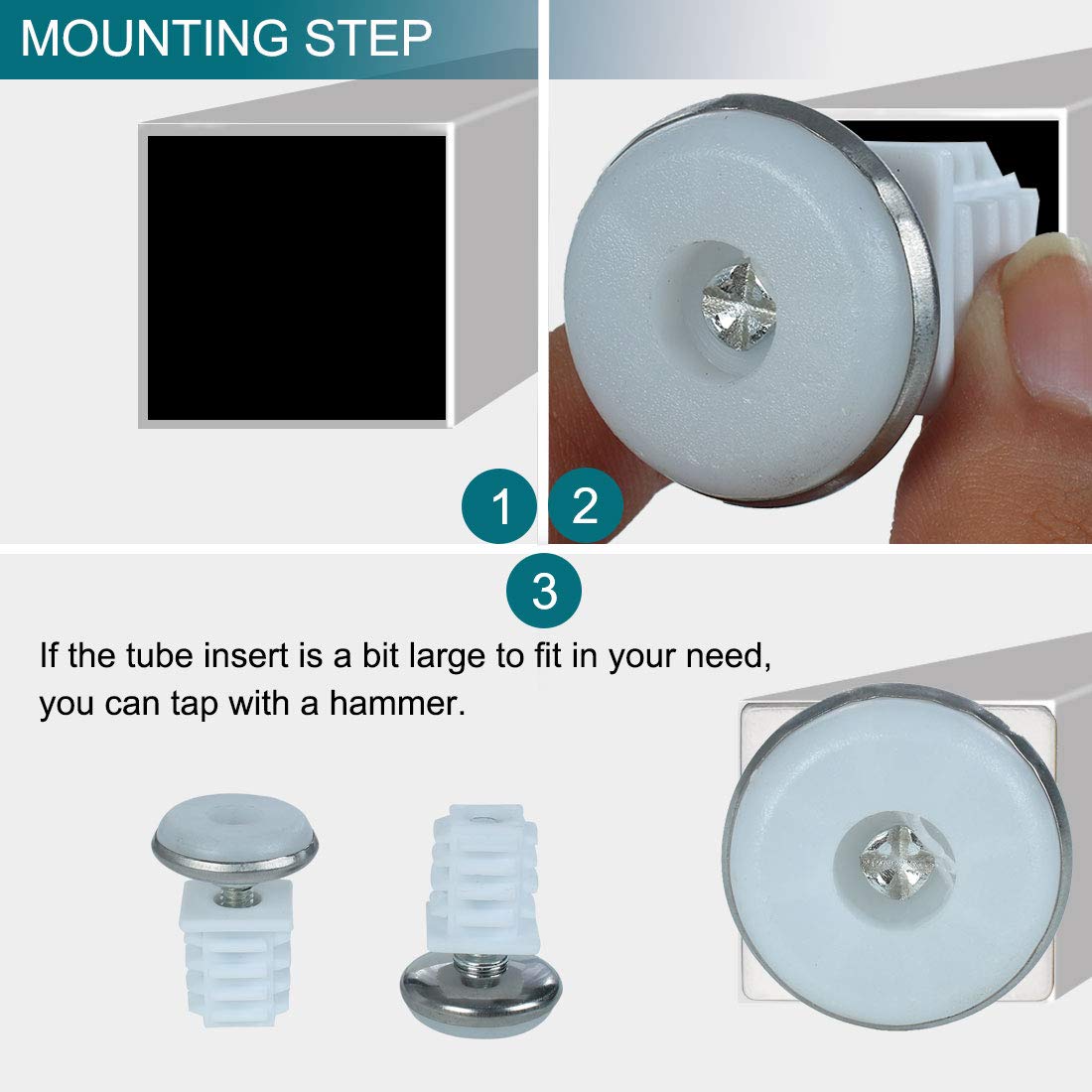 MOUNTING STEP

1

2

3

If the tube insert is a bit large to fit in your need, you can tap with a hammer.