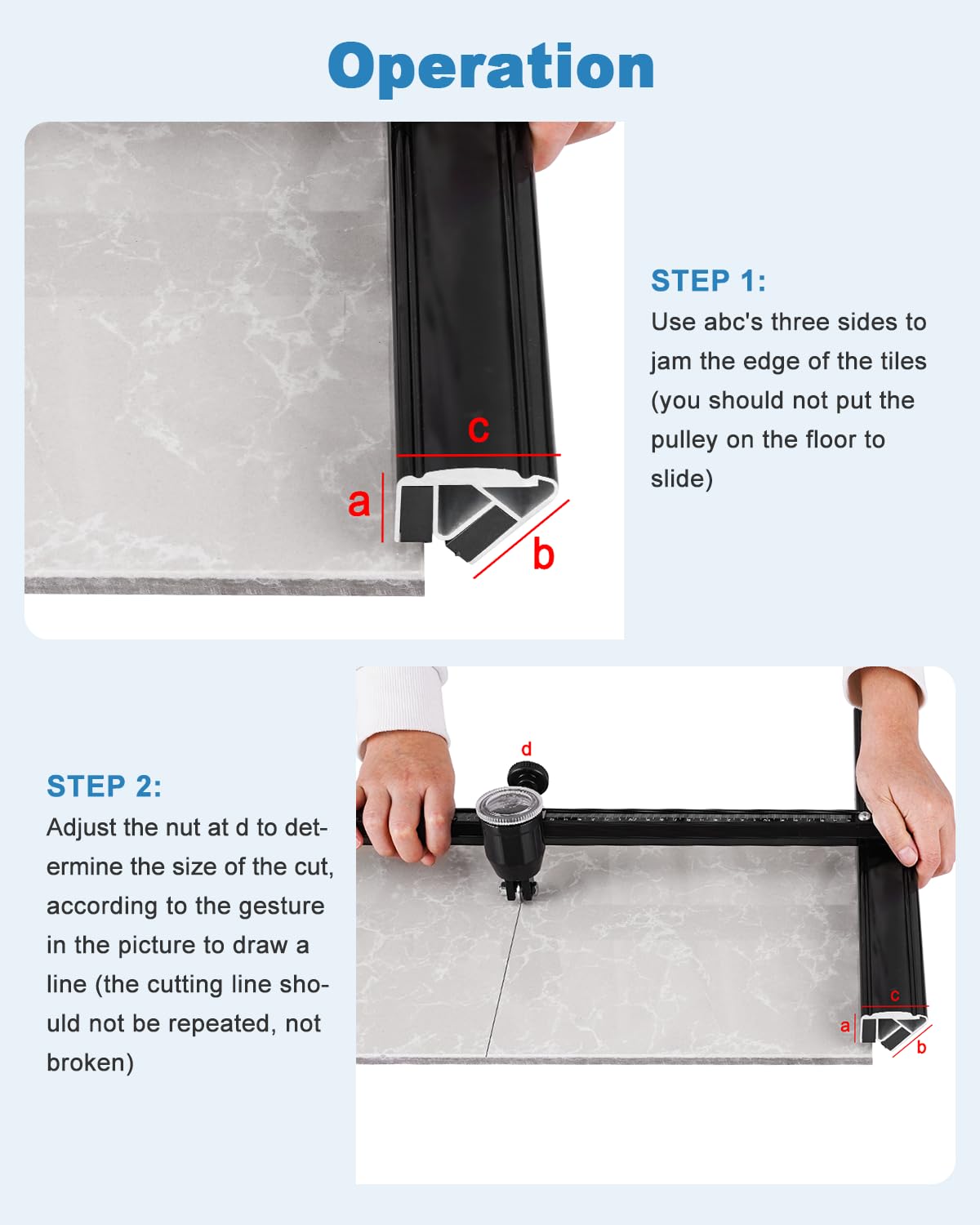 Operation

c

a

b

STEP 1:
Use abc's three sides to jam the edge of the tiles (you should not put the pulley on the floor to slide)

STEP 2:
Adjust the nut at d to determine the size of the cut, according to the gesture in the picture to draw a line (the cutting line should not be repeated, not broken)

d

c

a

b