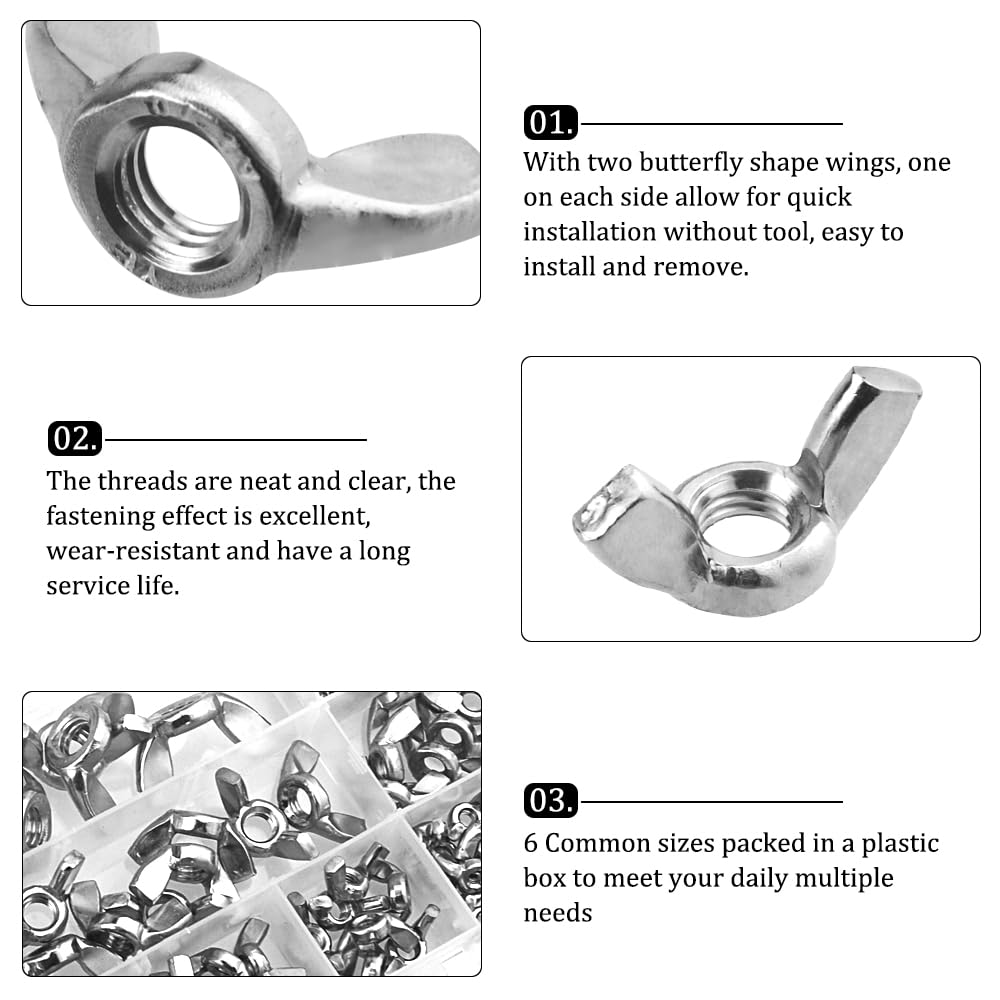 01.
With two butterfly shape wings, one on each side allow for quick installation without tool, easy to install and remove.

02.
The threads are neat and clear, the fastening effect is excellent, wear-resistant and have a long service life.

03.
6 Common sizes packed in a plastic box to meet your daily multiple needs