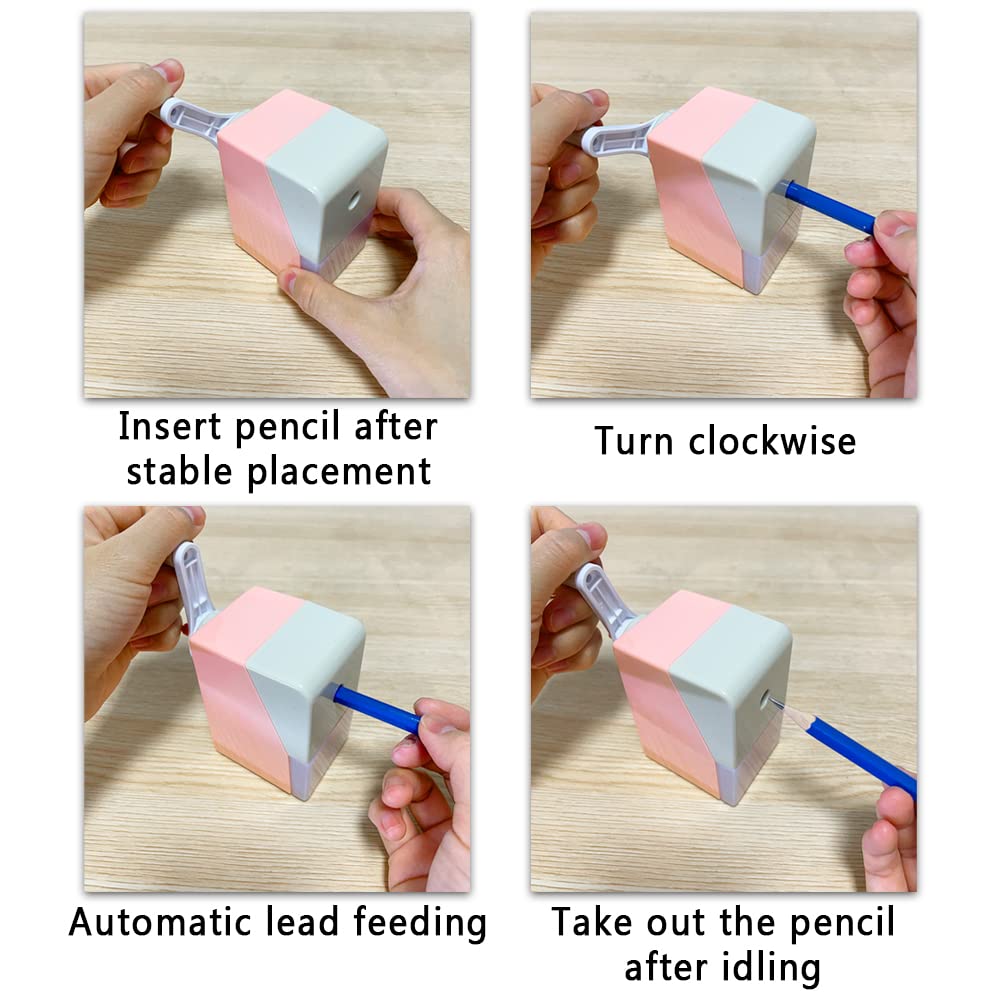 Insert pencil after stable placement

Turn clockwise

Automatic lead feeding

Take out the pencil after idling