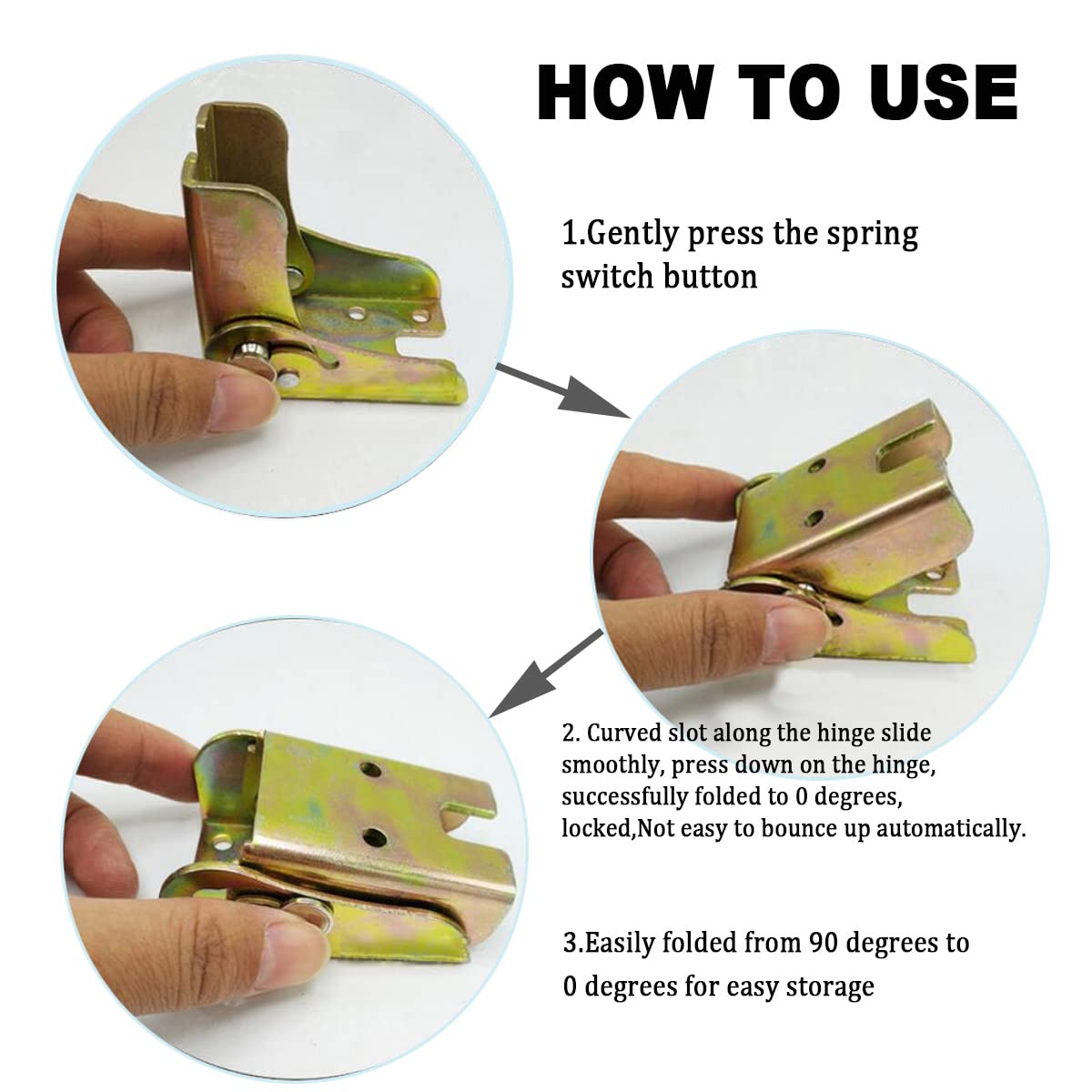 HOW TO USE

1.Gently press the spring switch button

2. Curved slot along the hinge slide smoothly, press down on the hinge, successfully folded to 0 degrees, locked,Not easy to bounce up automatically.

3.Easily folded from 90 degrees to 0 degrees for easy storage