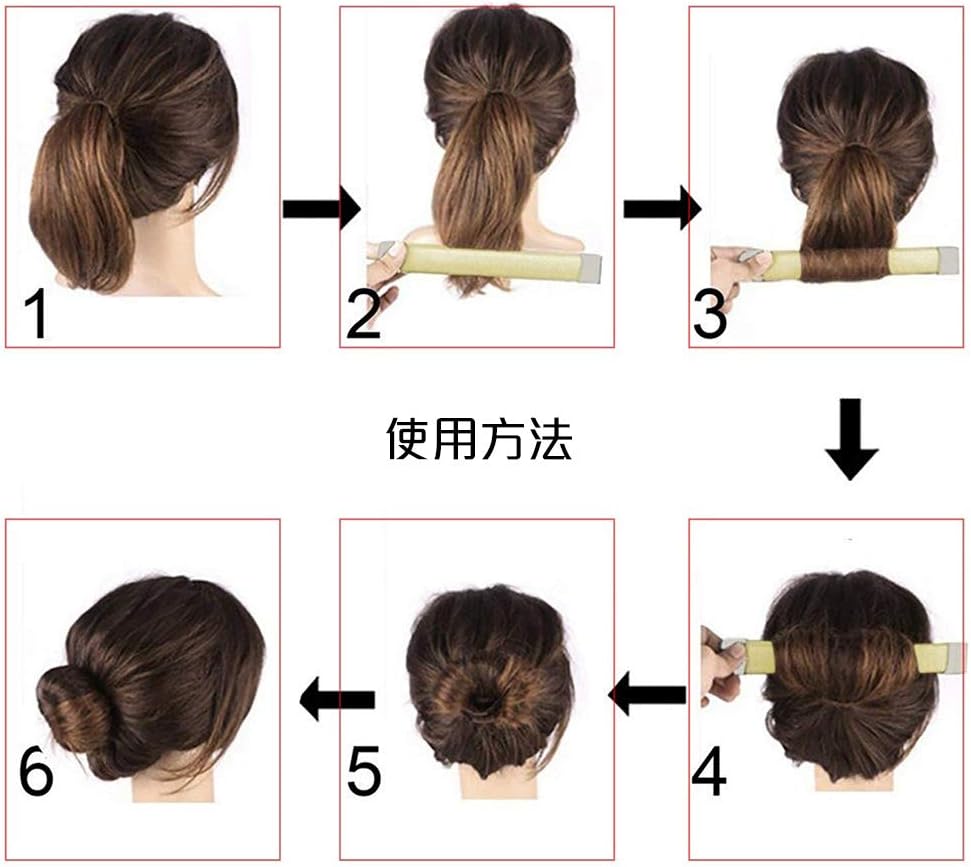 1

2

3

使用方法

4

5

6