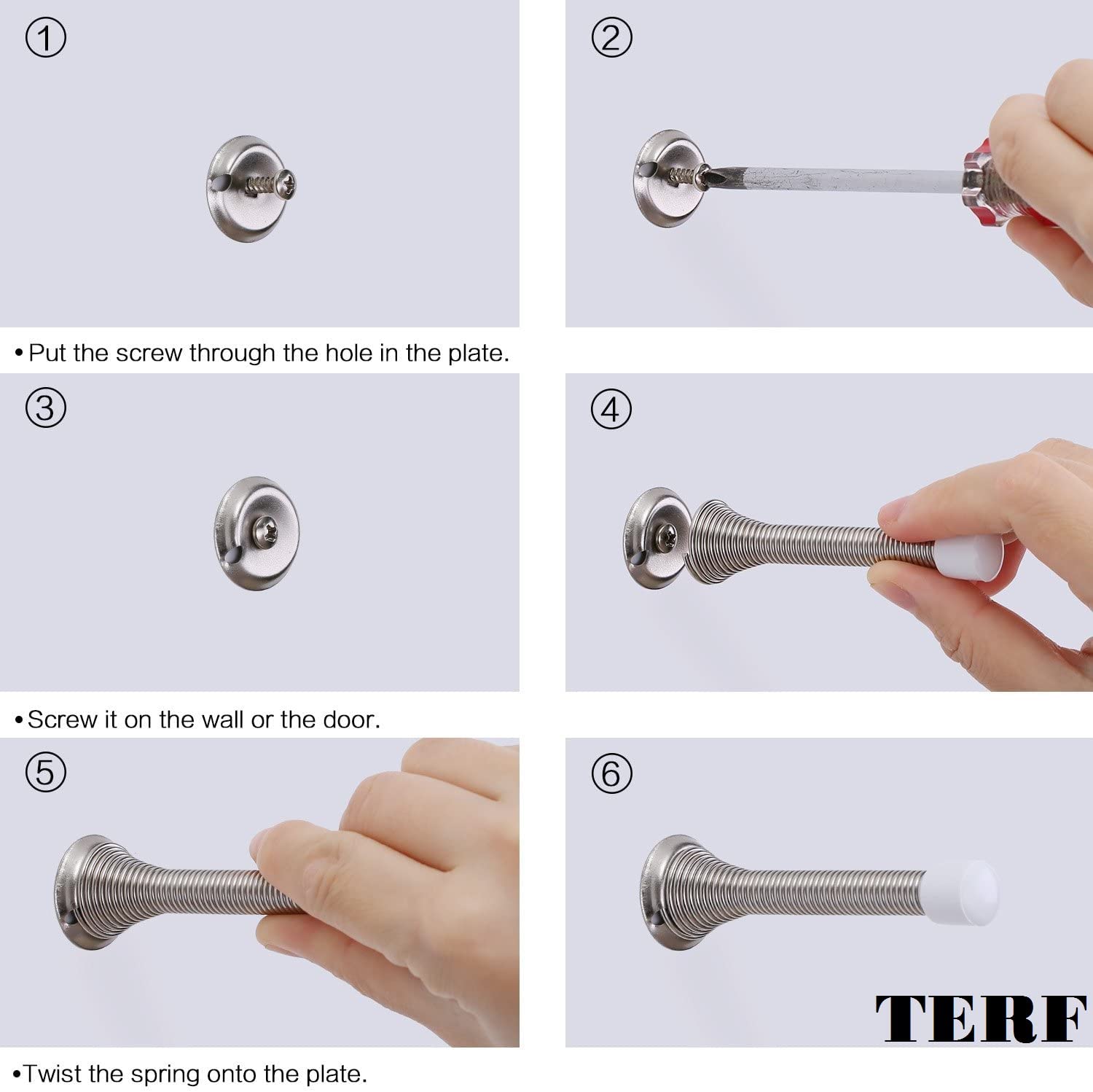 ①

②

• Put the screw through the hole in the plate.

③

④

• Screw it on the wall or the door.

⑤

⑥

TERF

• Twist the spring onto the plate.