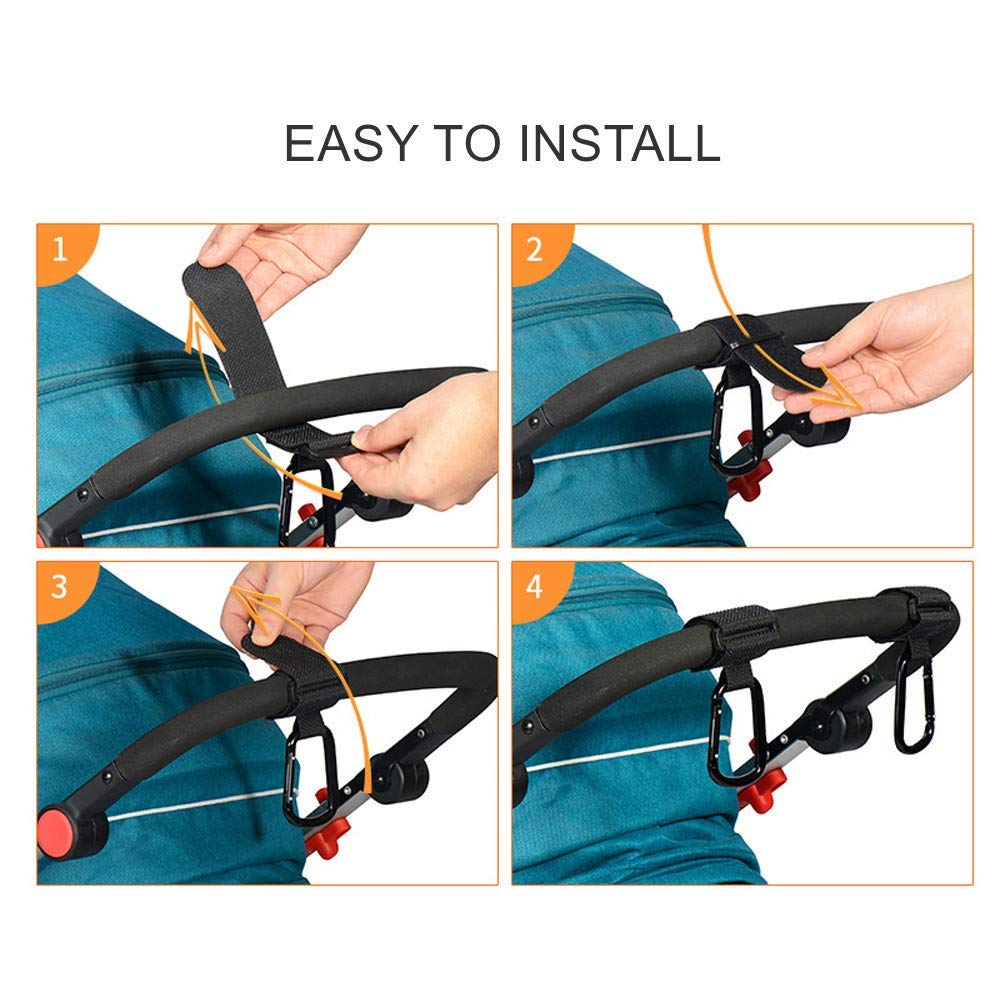 EASY TO INSTALL

1

2

3

4