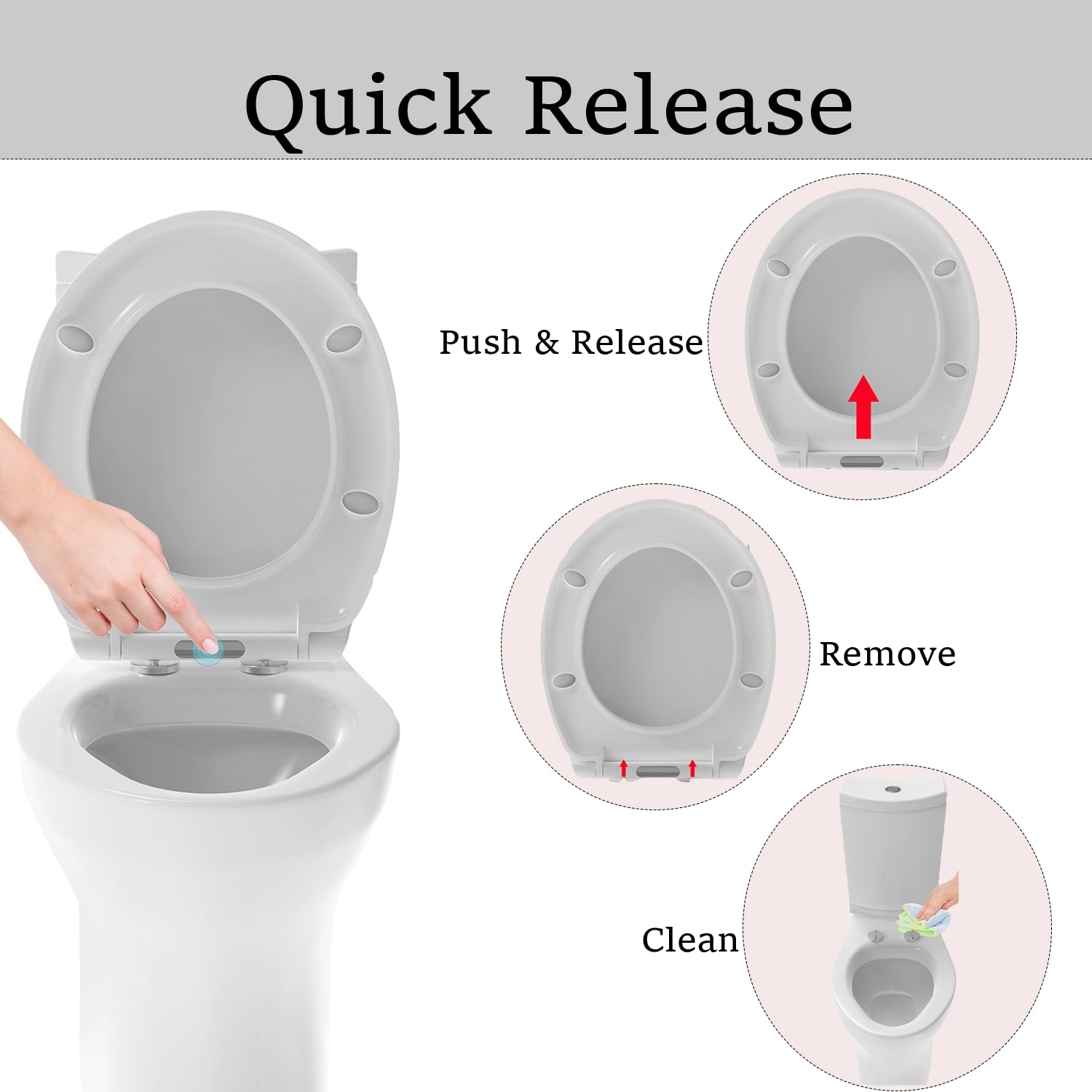 Quick Release

Push & Release

Remove

Clean