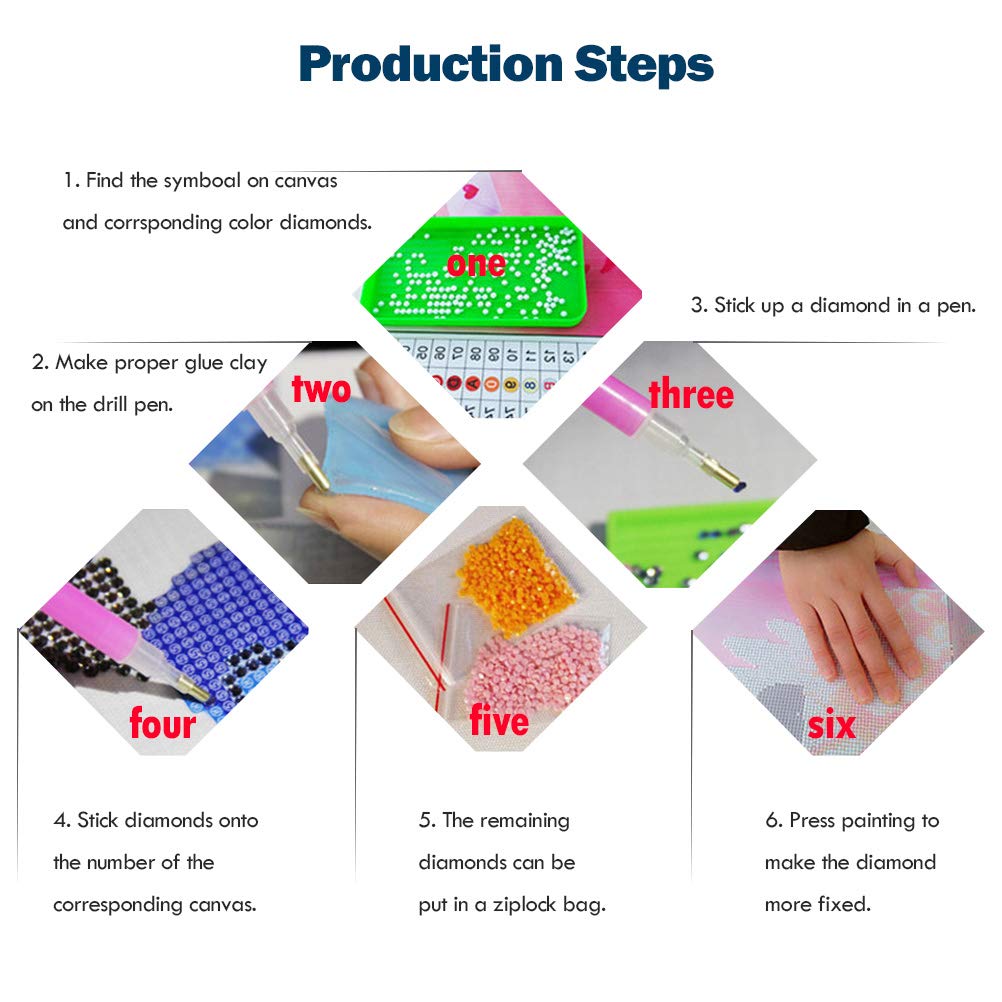 Production Steps

1. Find the symboal on canvas and corrsponding color diamonds.

one

3. Stick up a diamond in a pen.

2. Make proper glue clay on the drill pen.

two

three

four

five

six

4. Stick diamonds onto the number of the corresponding canvas.

5. The remaining diamonds can be put in a ziplock bag.

6. Press painting to make the diamond more fixed.