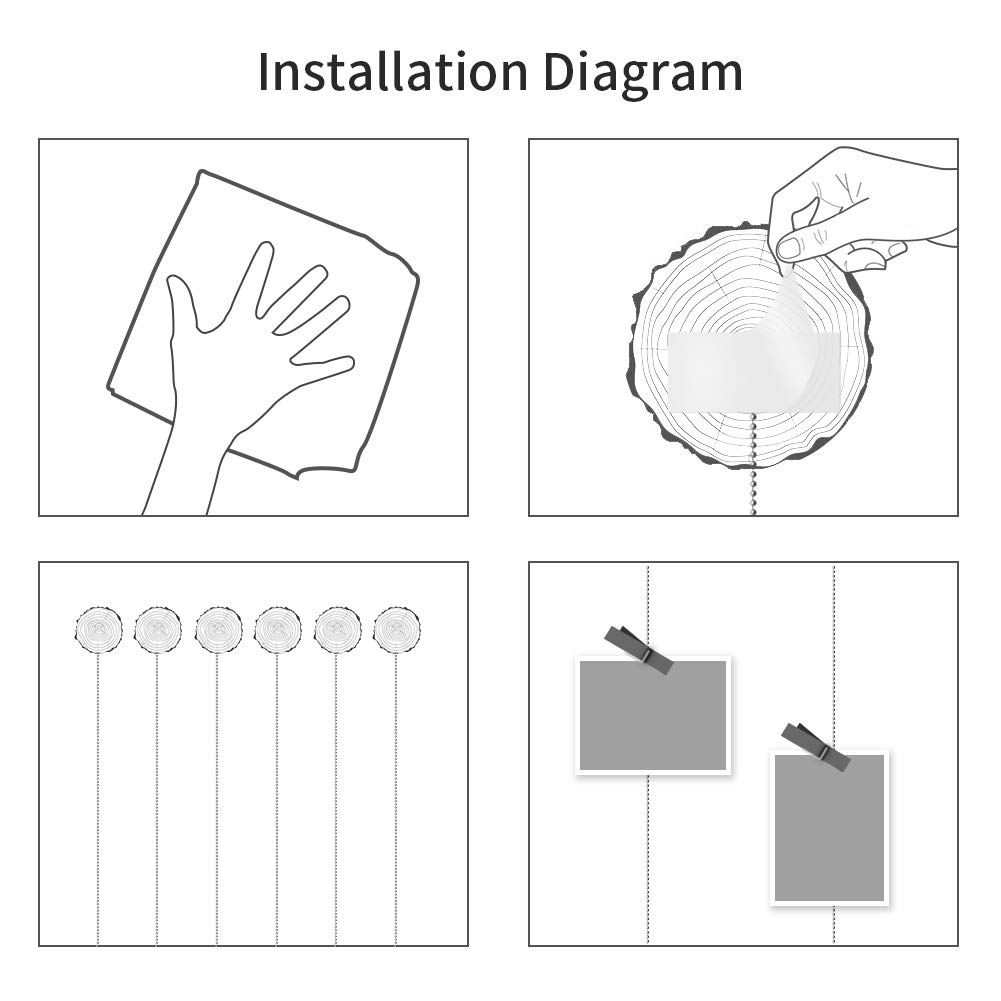 Installation Diagram