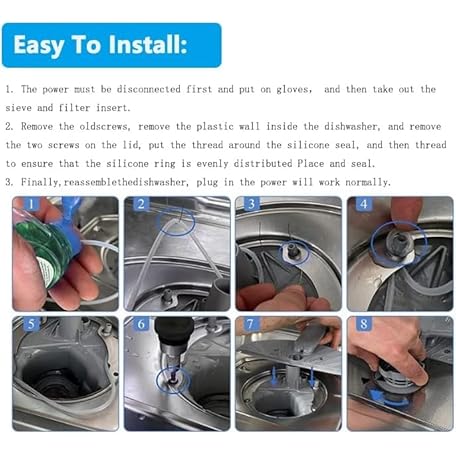 Easy To Install:

1. The power must be disconnected first and put on gloves, and then take out the sieve and filter insert.

2. Remove the oldscrews, remove the plastic wall inside the dishwasher, and remove the two screws on the lid, put the thread around the silicone seal, and then thread to ensure that the silicone ring is evenly distributed Place and seal.

3. Finally,reassemblethedishwasher, plug in the power will work normally.

1

2

3

4

5

6

7

8